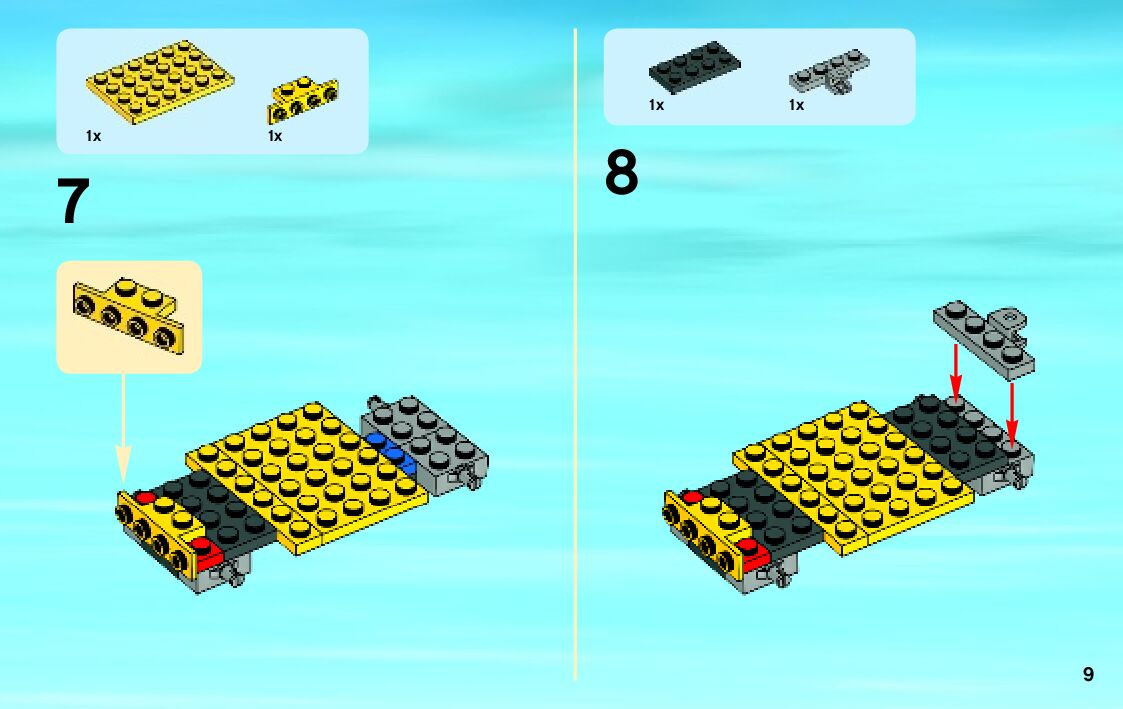 1x
1x

7

1x
1x

8

9