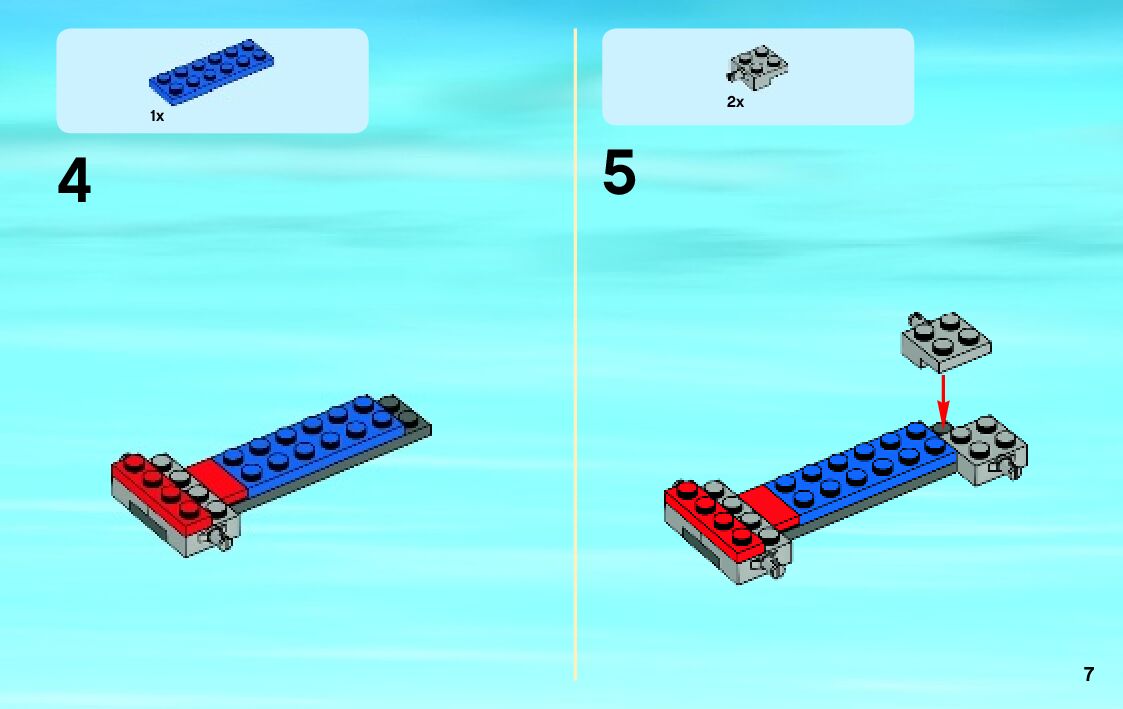 1x

4

2x

5

7