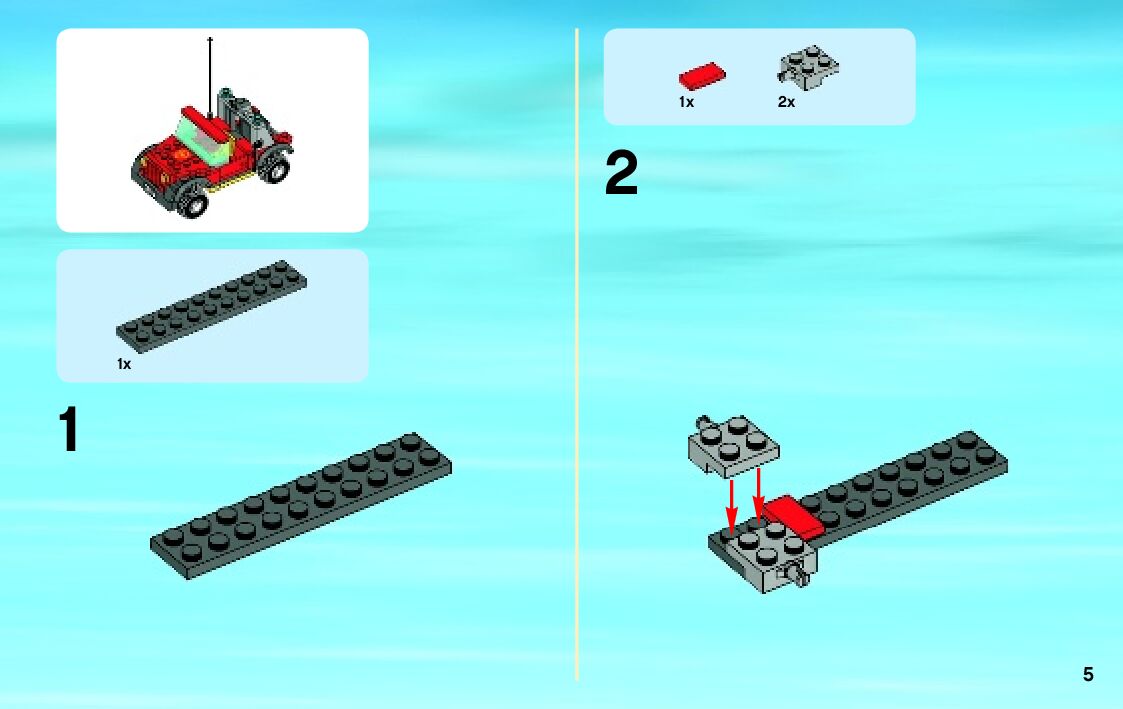 1x

1

1x

2x

2

5