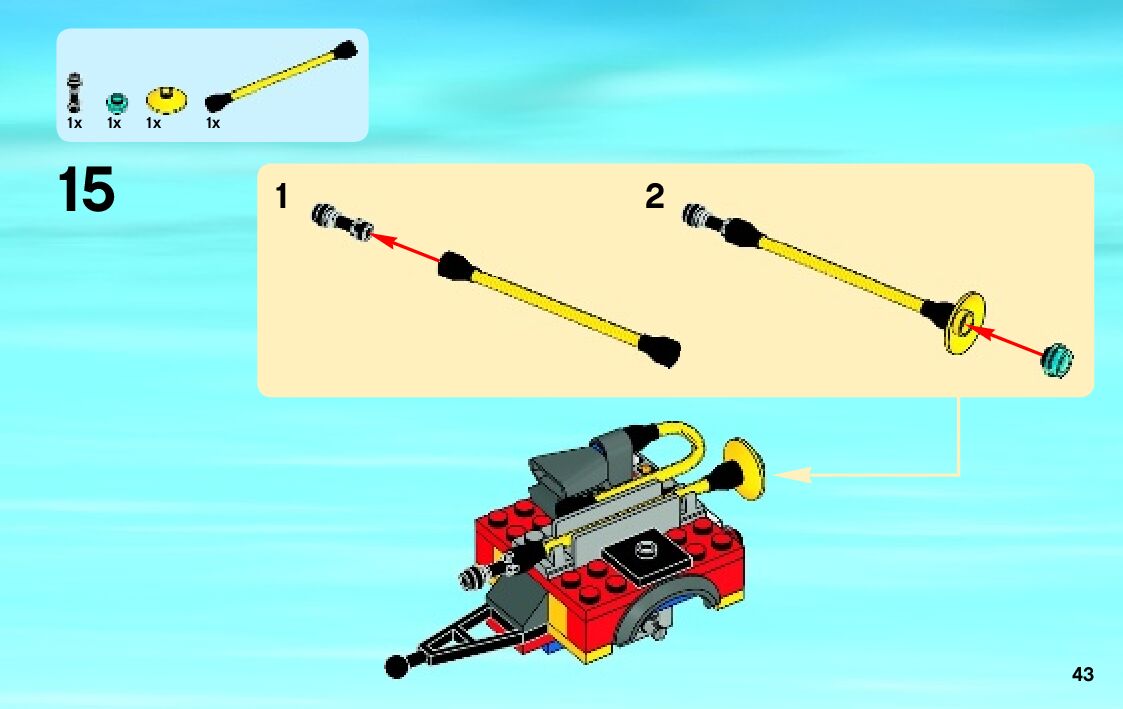 1x 1x 1x 1x

15

1

2

43