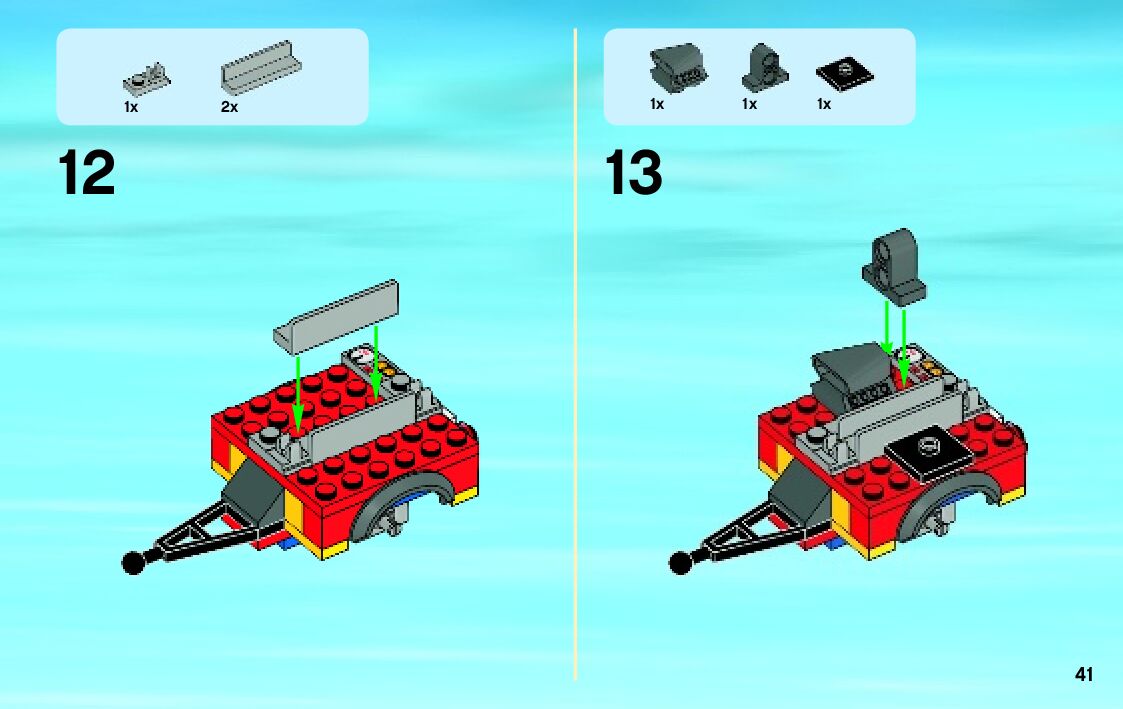 1x 2x

12

1x 1x 1x

13

41