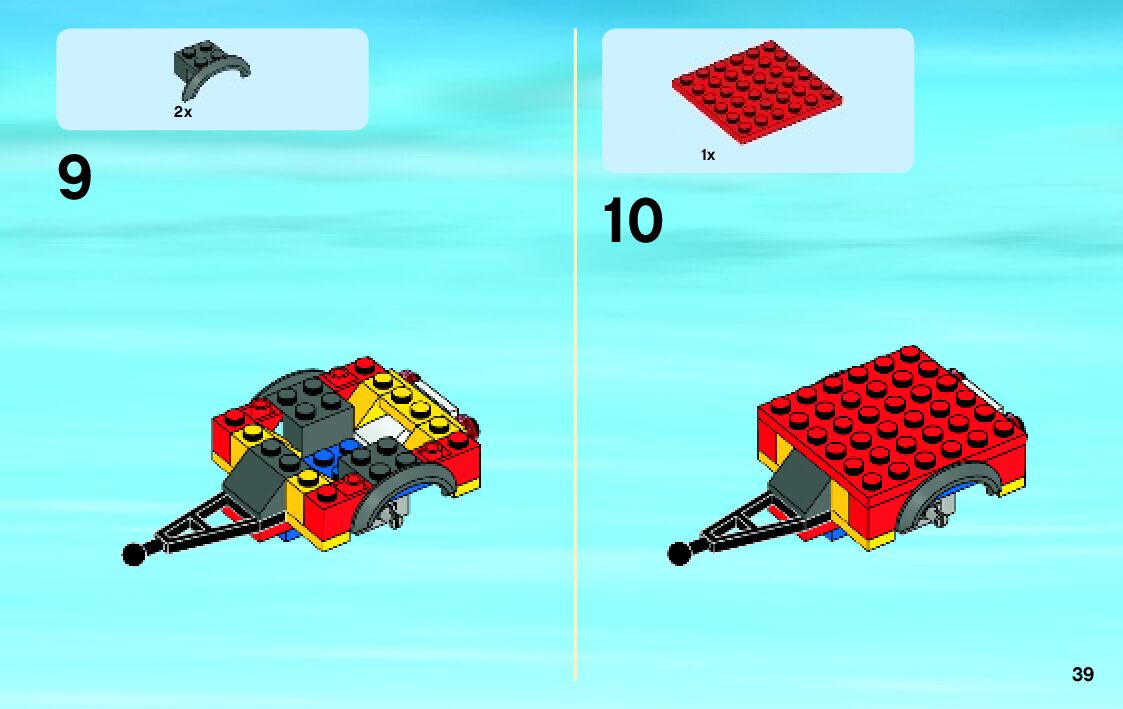 2x

9

1x

10

39