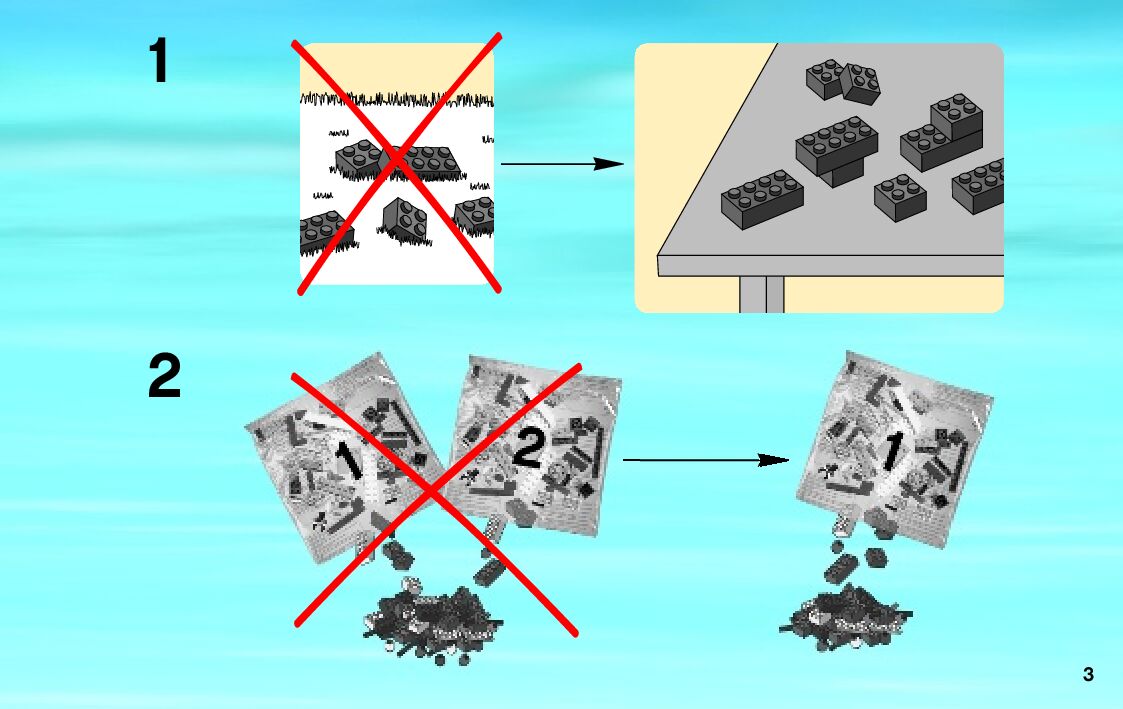 1

2

1

2

1

3