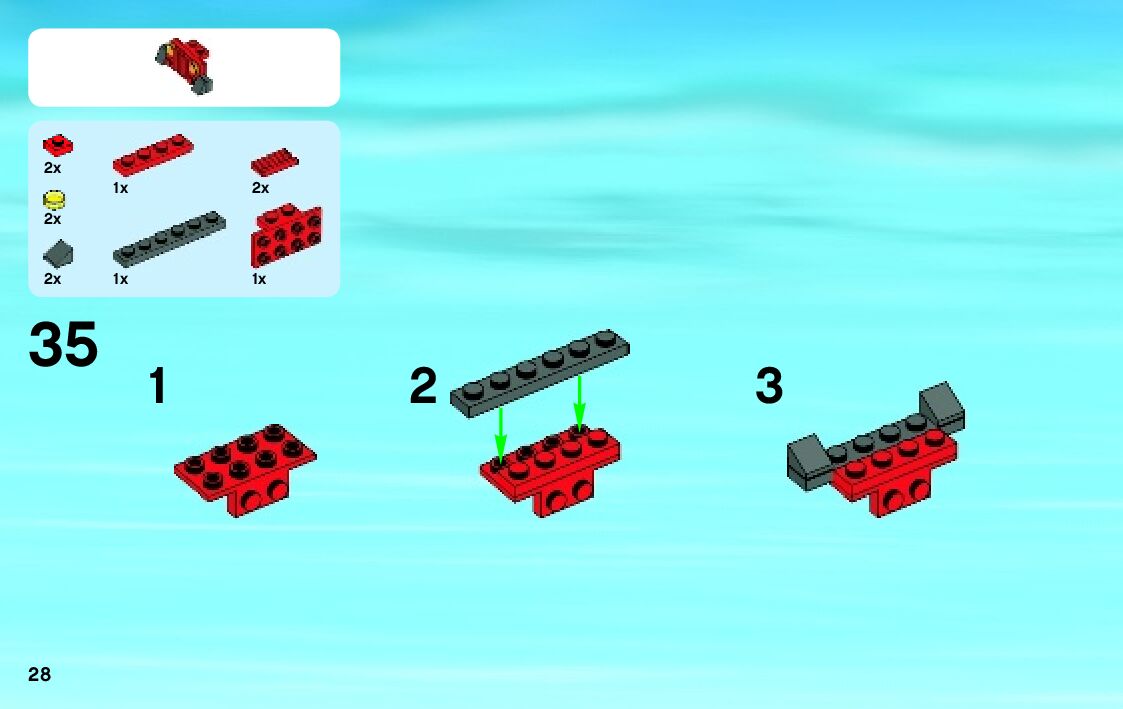 2x
1x
2x
2x
2x
1x
1x

35

1

2

3

28