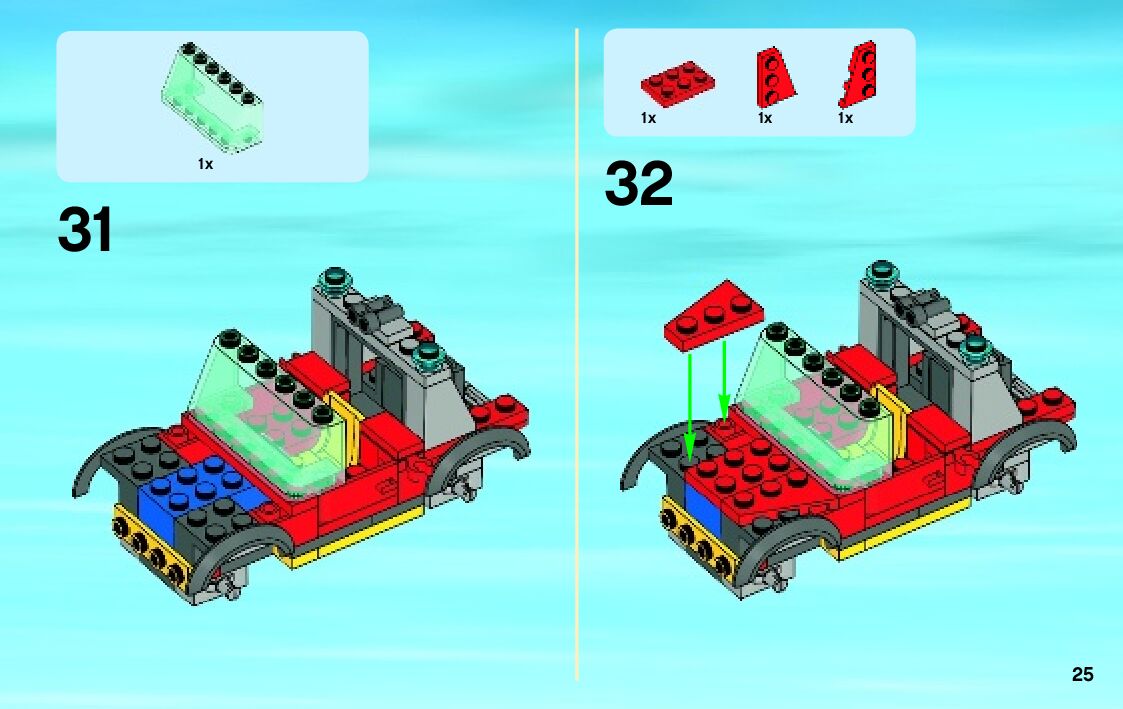 1x

31

1x 1x 1x

32

25