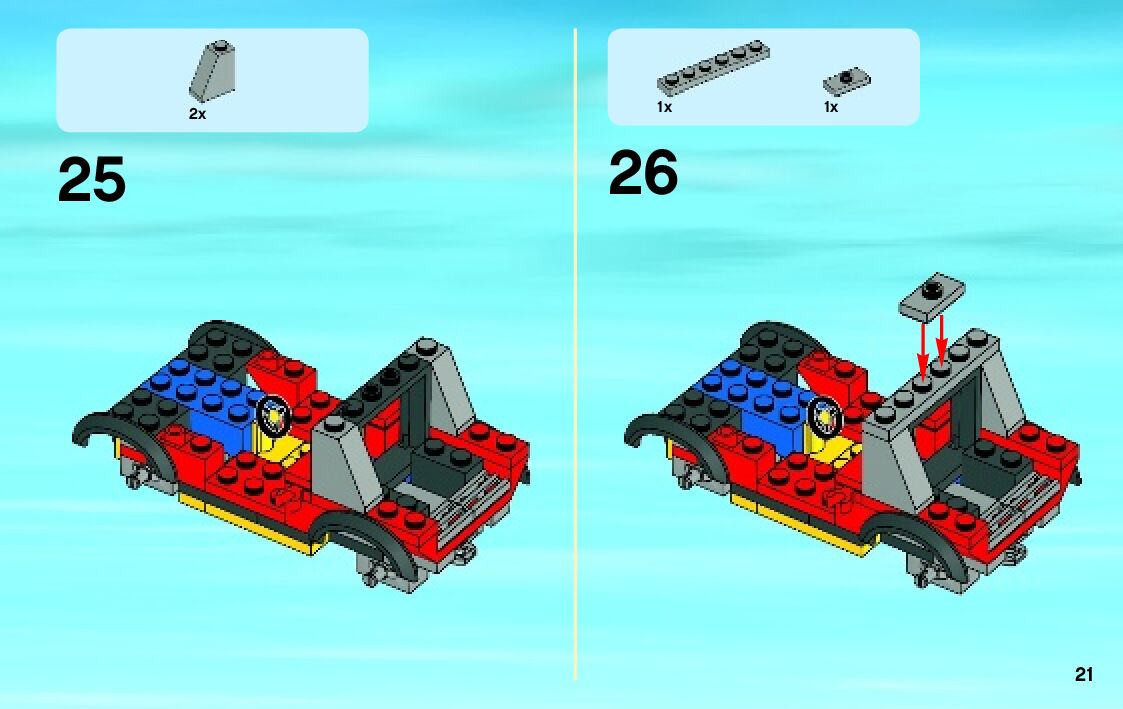 2x

25

1x 1x

26

21