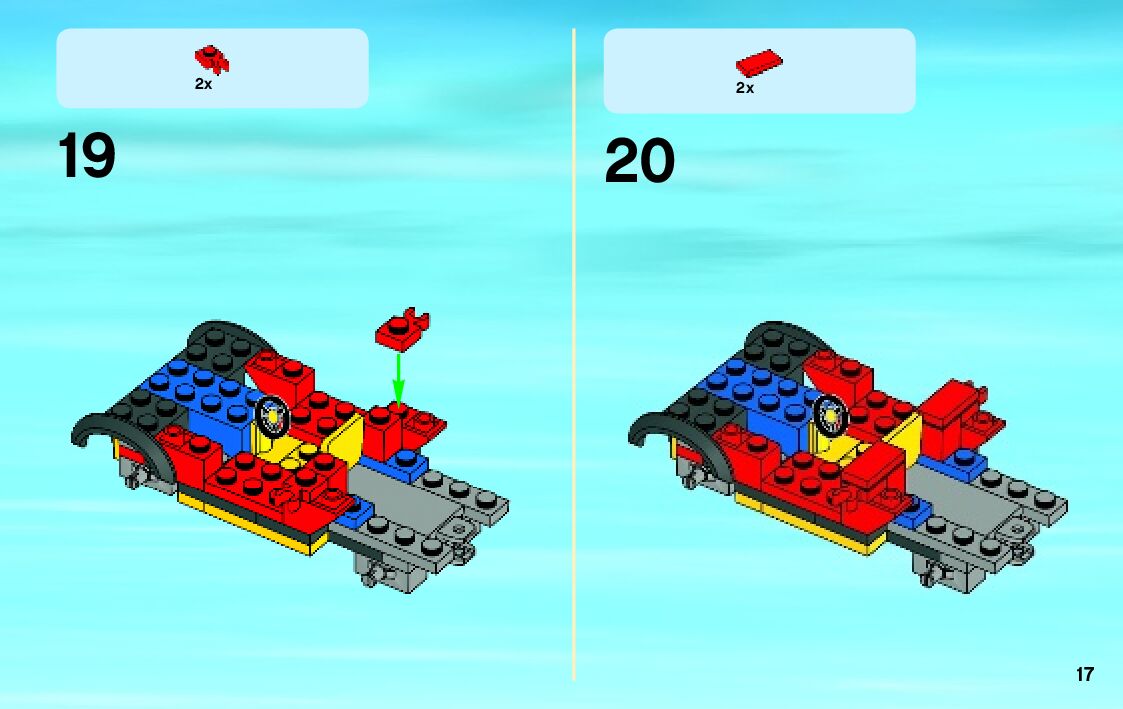 2x

19

2x

20

17