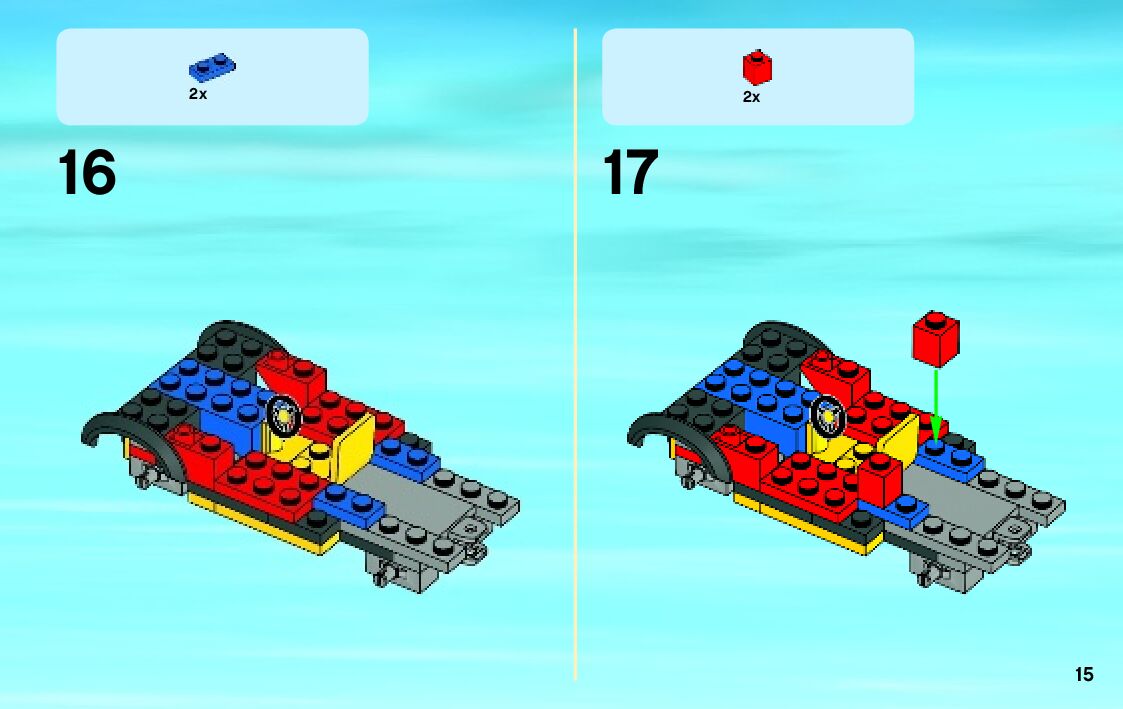 2x

16

2x

17

15