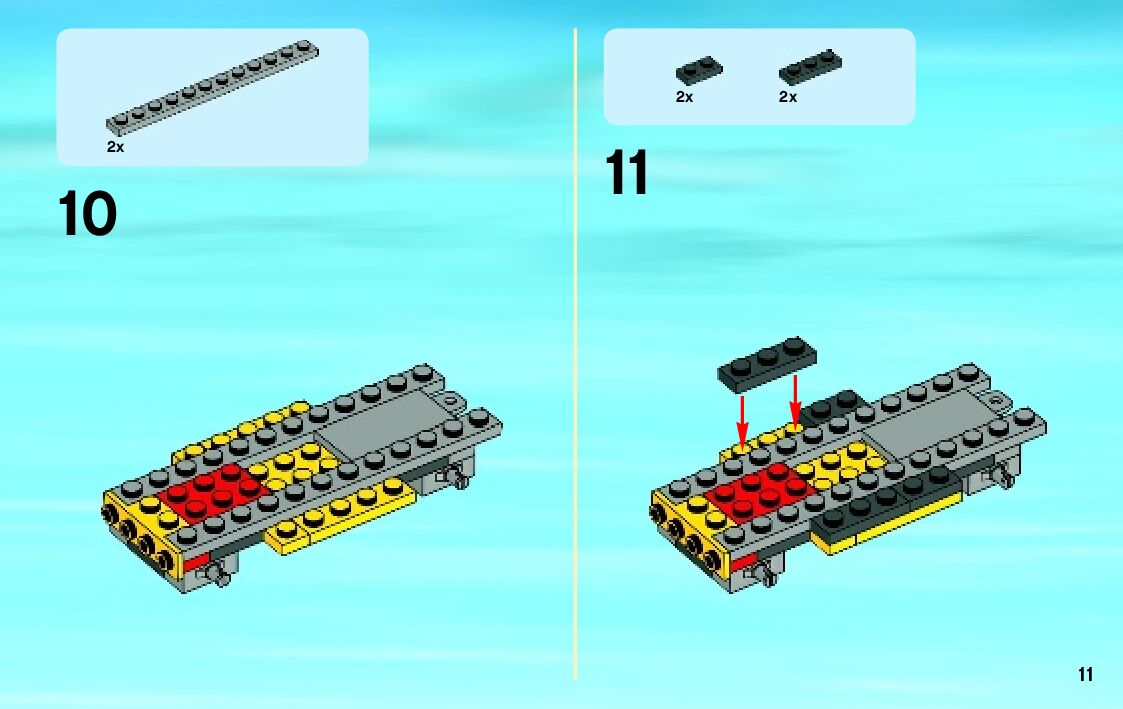 2x

10

2x 2x

11

11