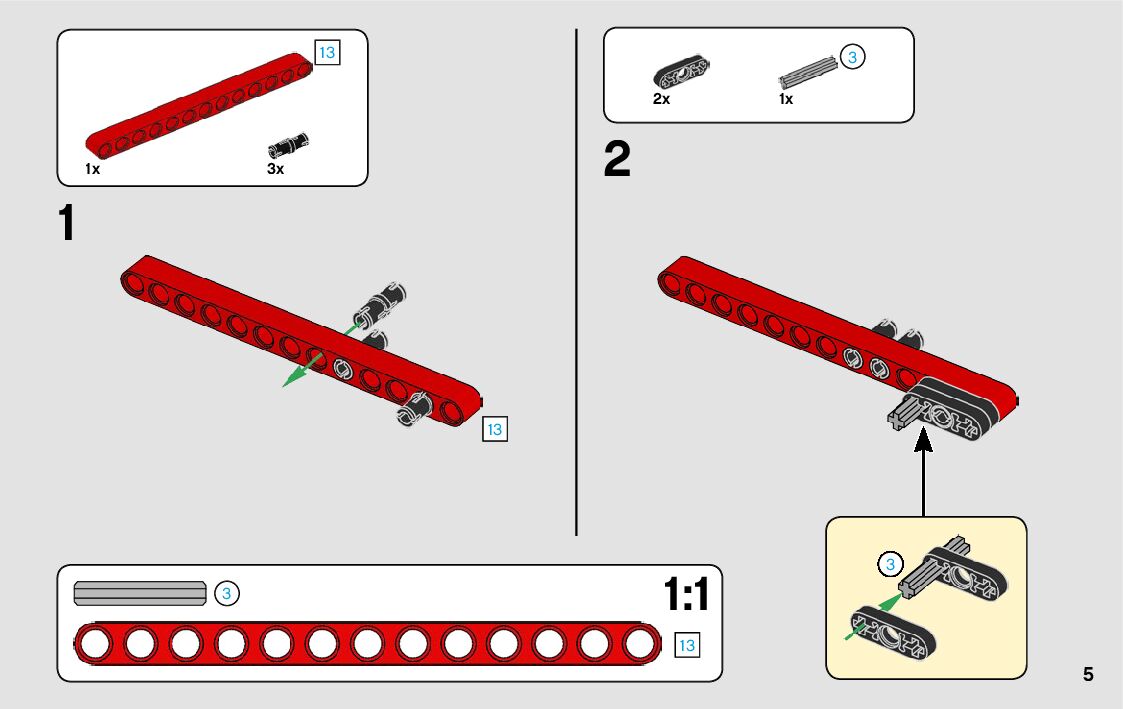 13
1x
3x

1

13

3
2x
1x

2

3

3
1:1
13

5