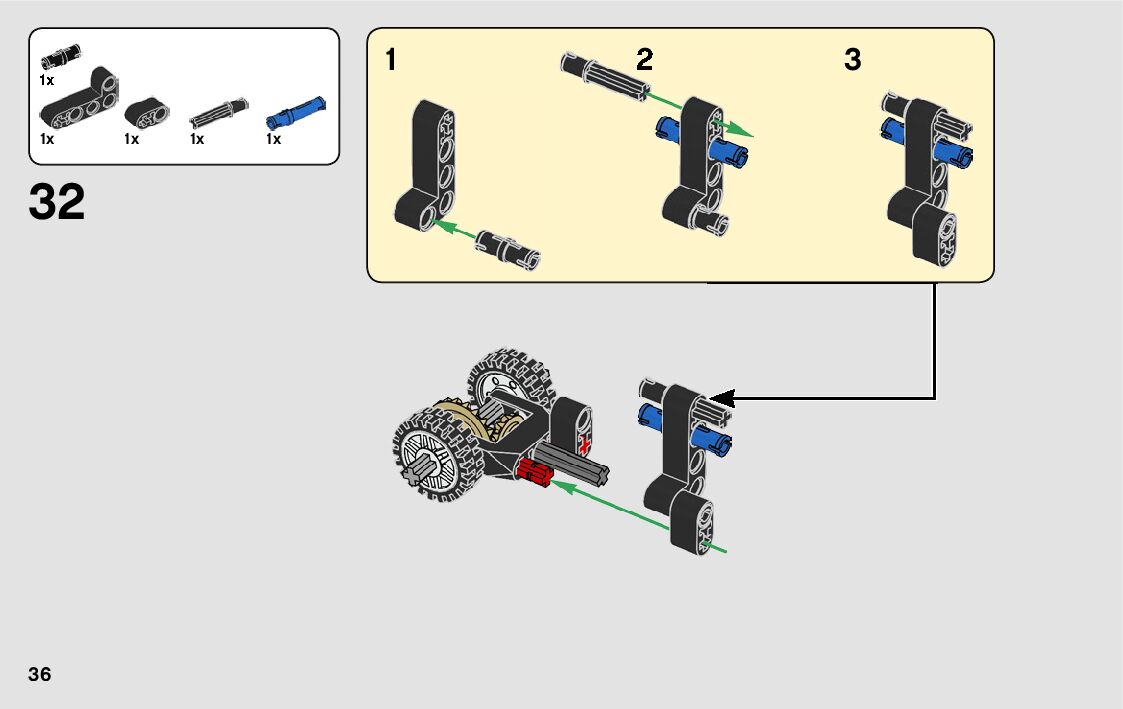 1x
1x
1x
1x
1x

32

1
2
3

36