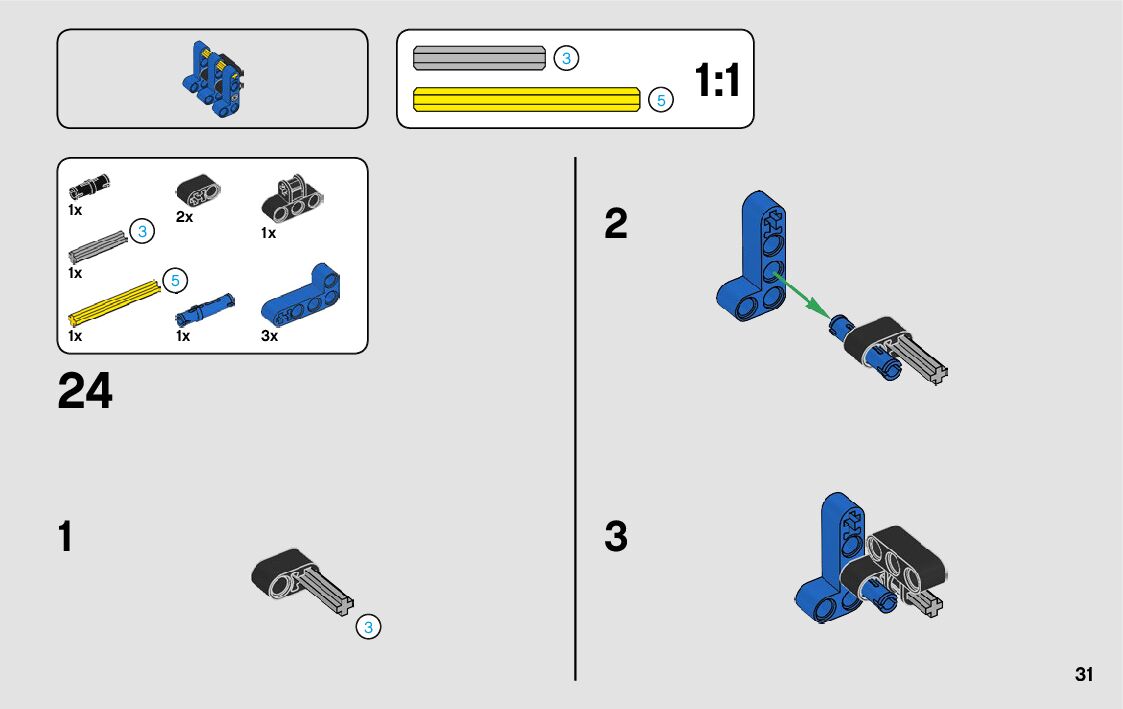 3

5

1:1

1x

2x

1x

3

1x

5

1x

1x

3x

24

1

3

2

3

31