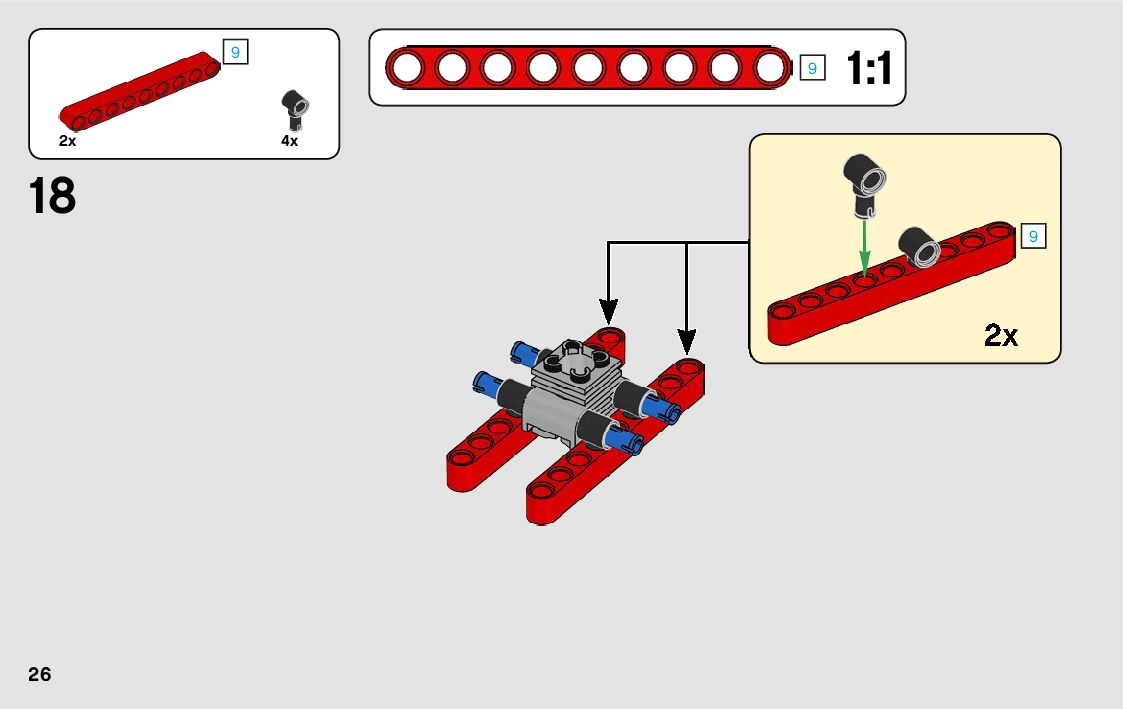 9
2x
4x

9 1:1

18

9
2x

26