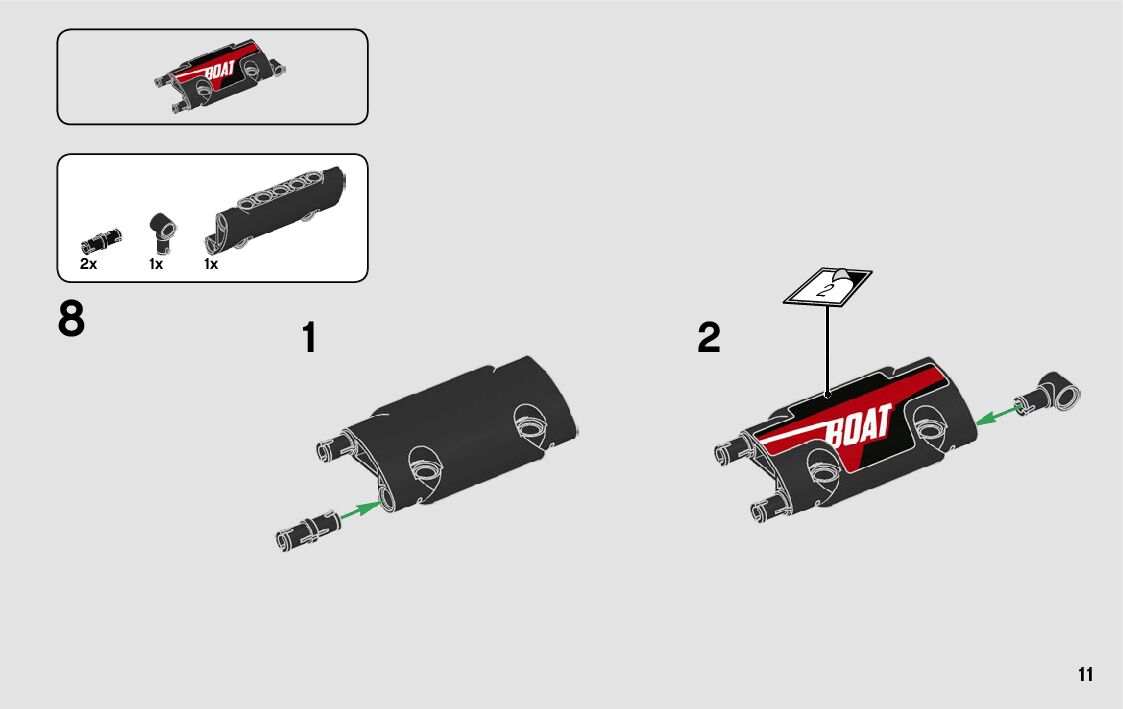 BOAT

2x 1x 1x

8

1

2

2

BOAT

11