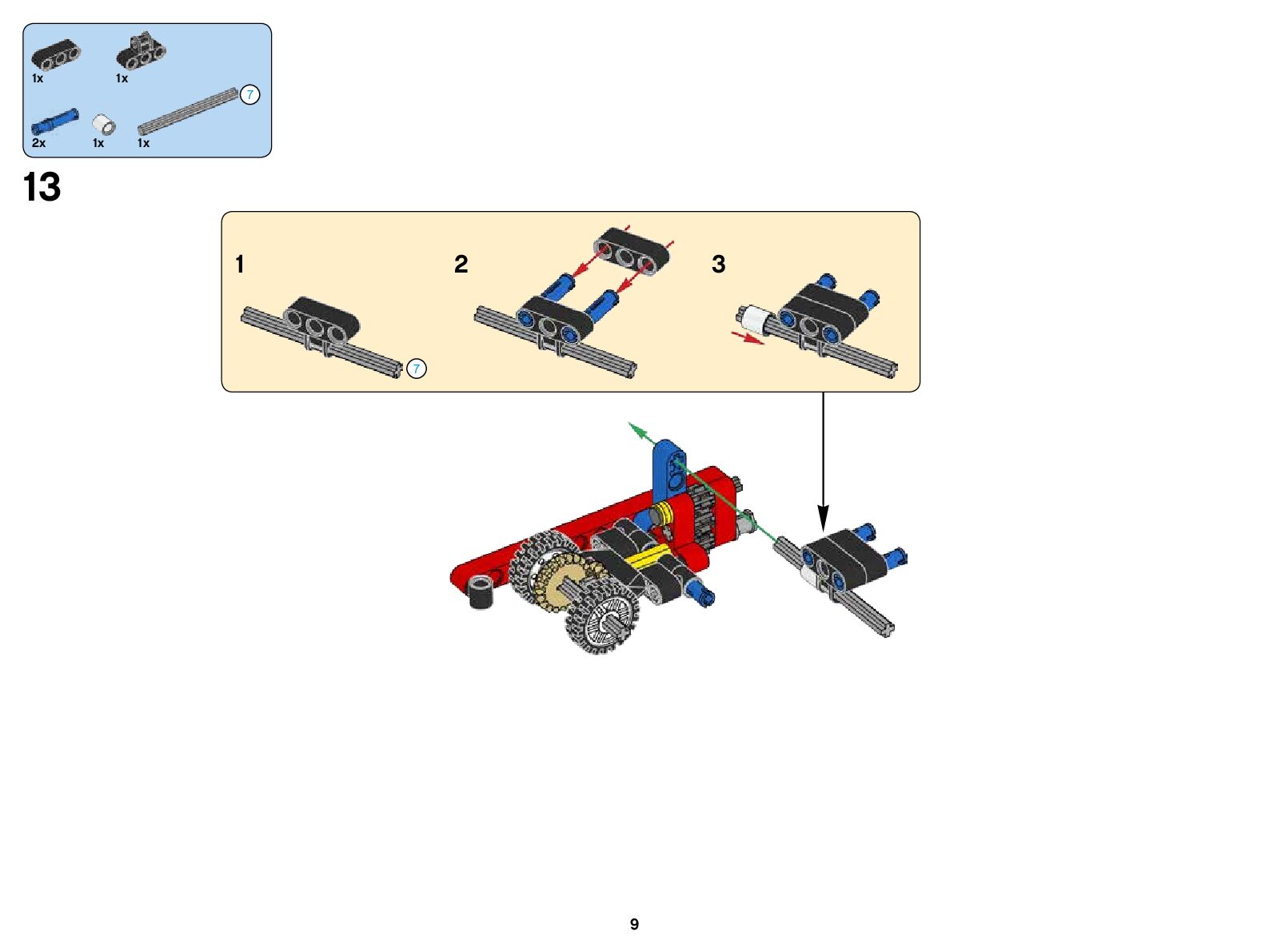 1x 1x
7
2x 1x 1x

13

1
7
2
3

9