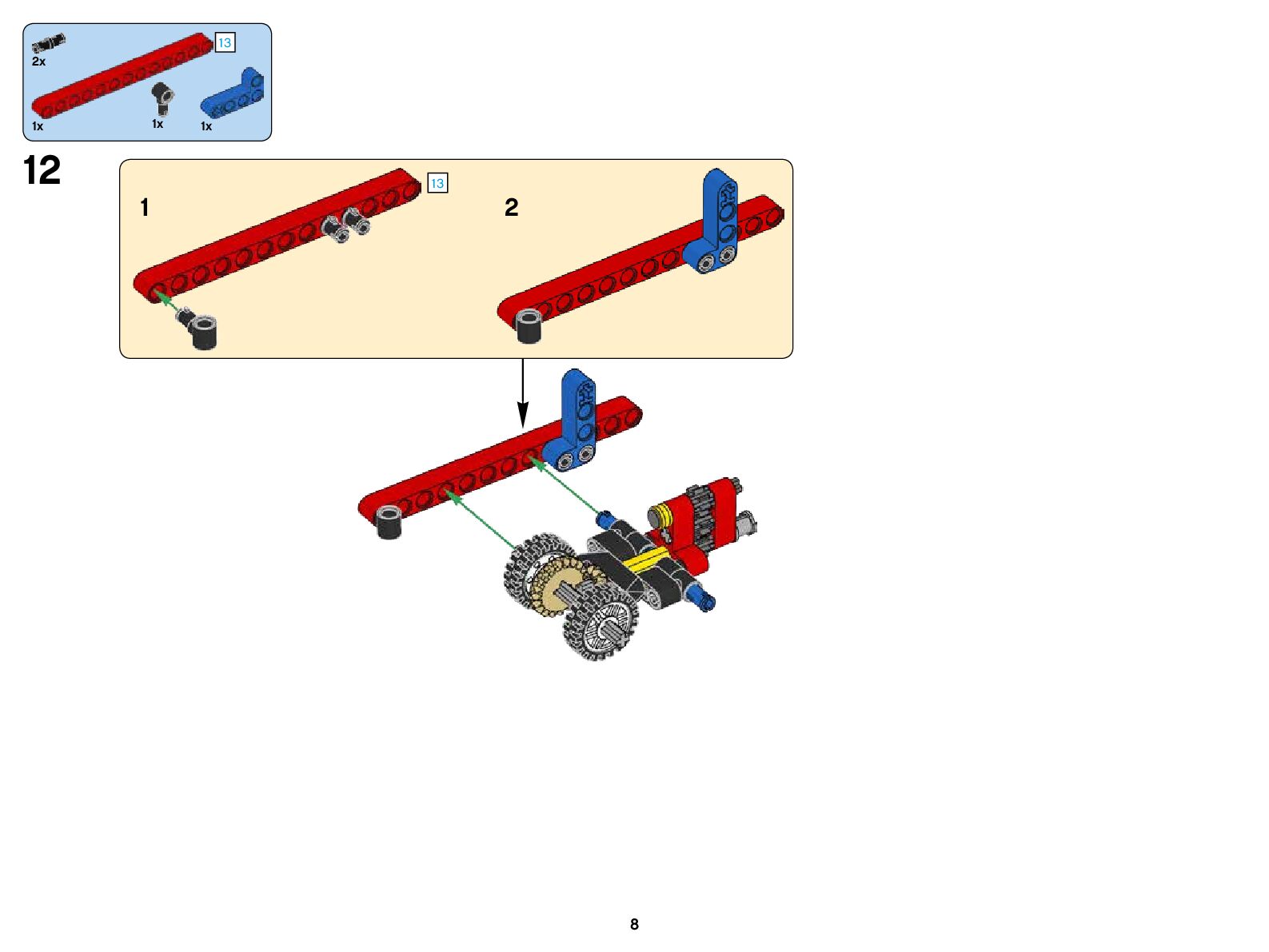 2x
13
1x
1x
1x

12

1
13

2

8