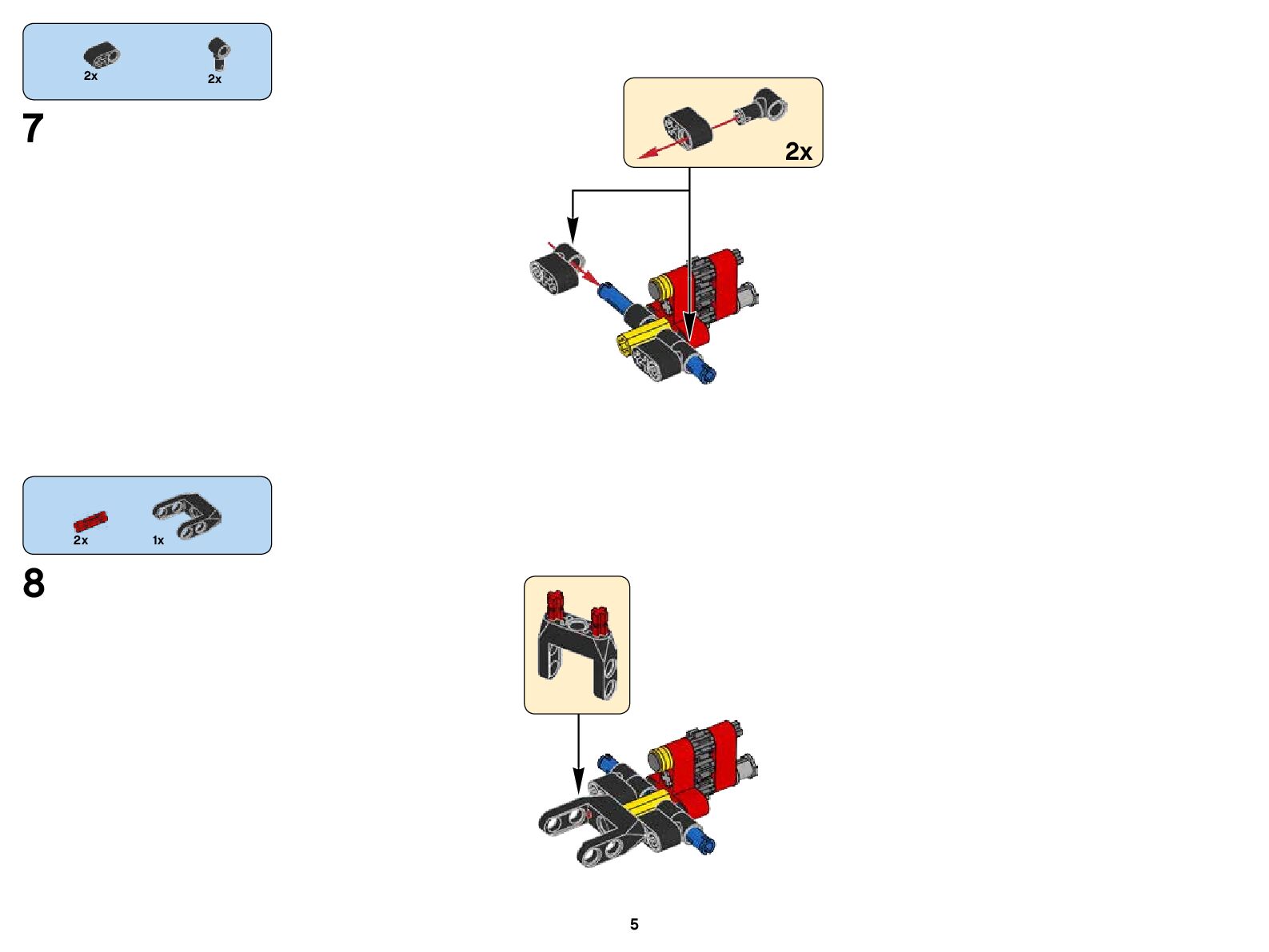 2x
2x

7

2x

2x
1x

8

5