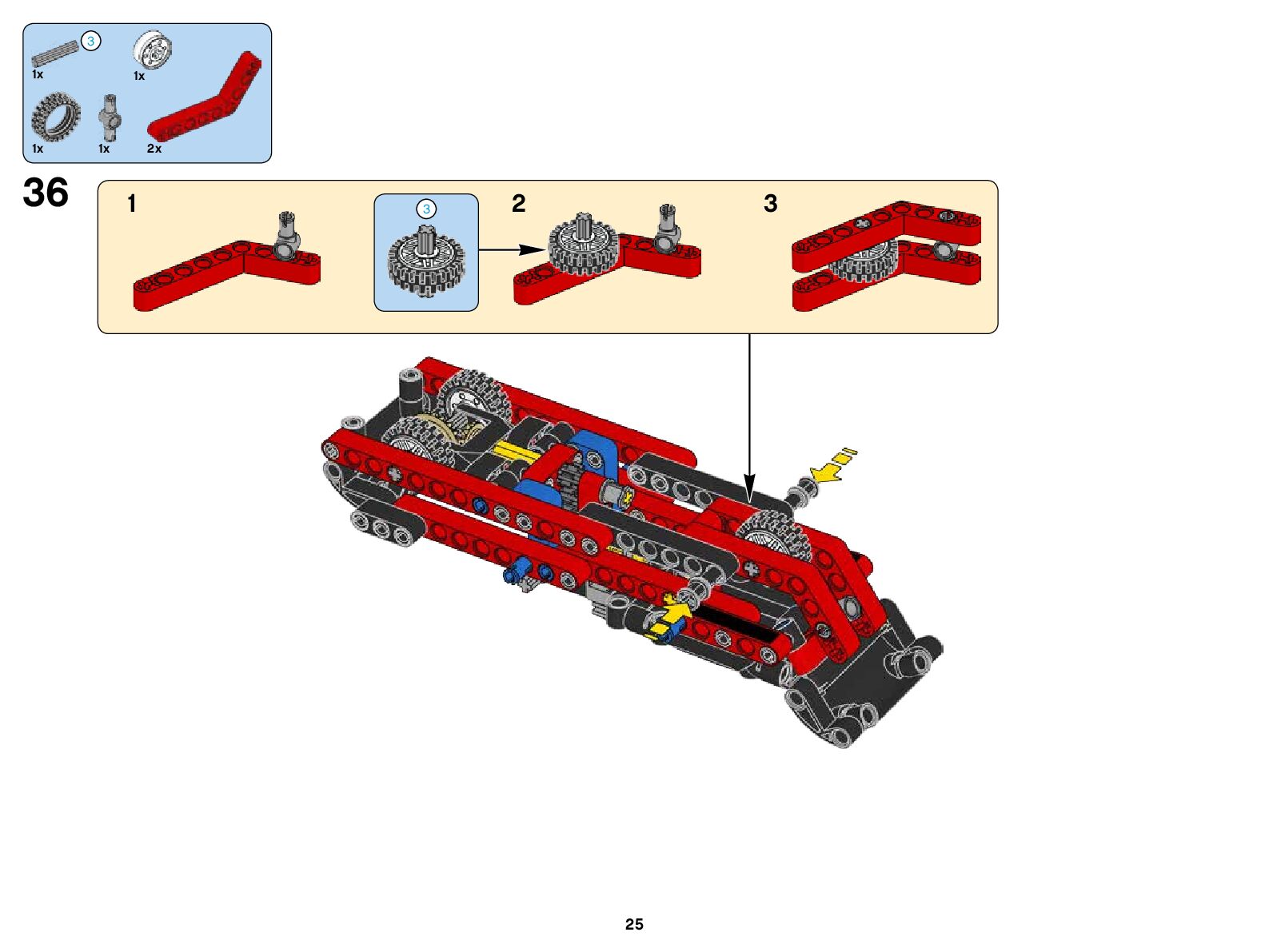 3
1x
1x
1x
1x
2x

36

1

3

2

3

25