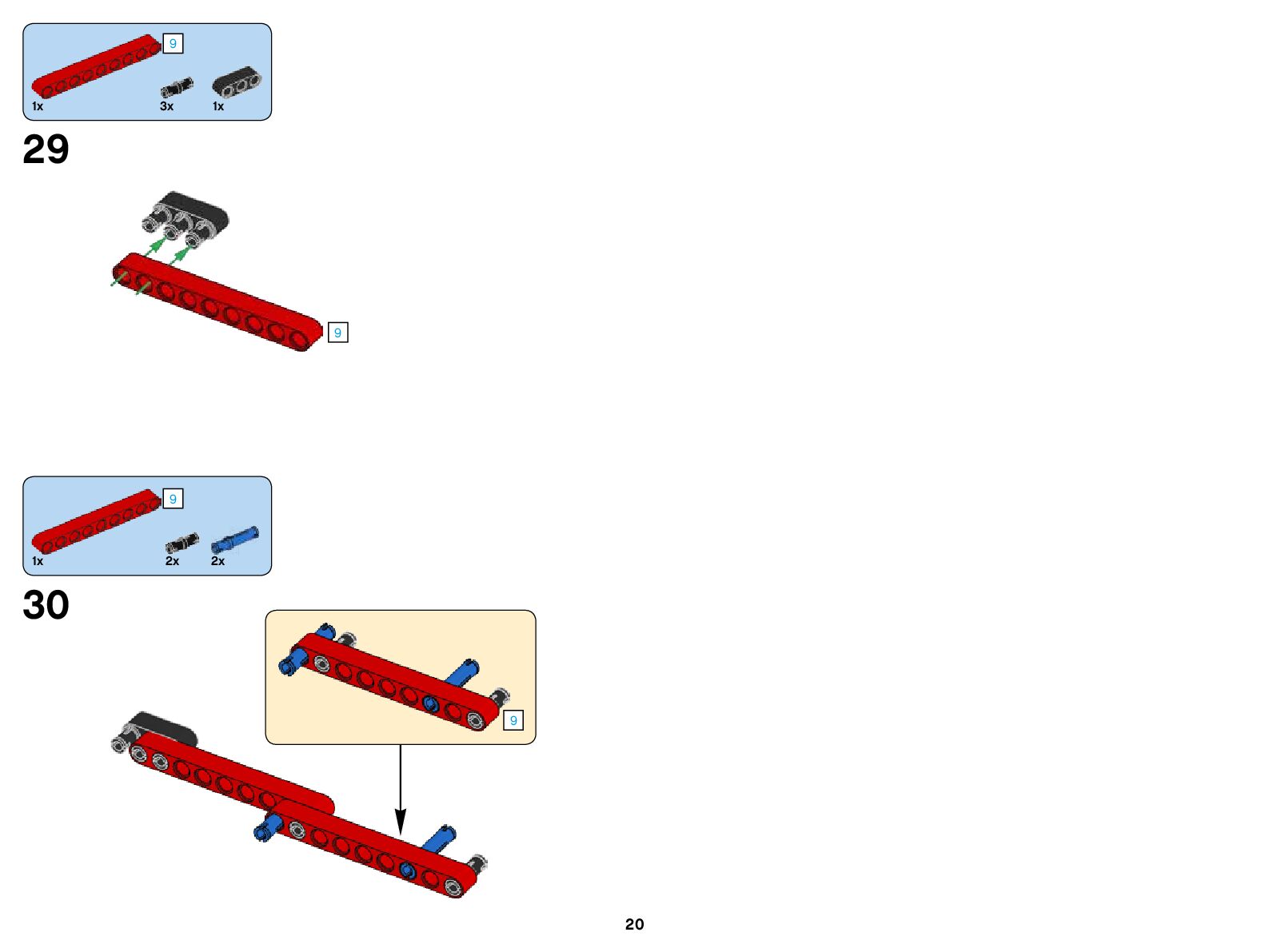 9
1x
3x
1x

29

9

9
1x
2x
2x

30

9

20