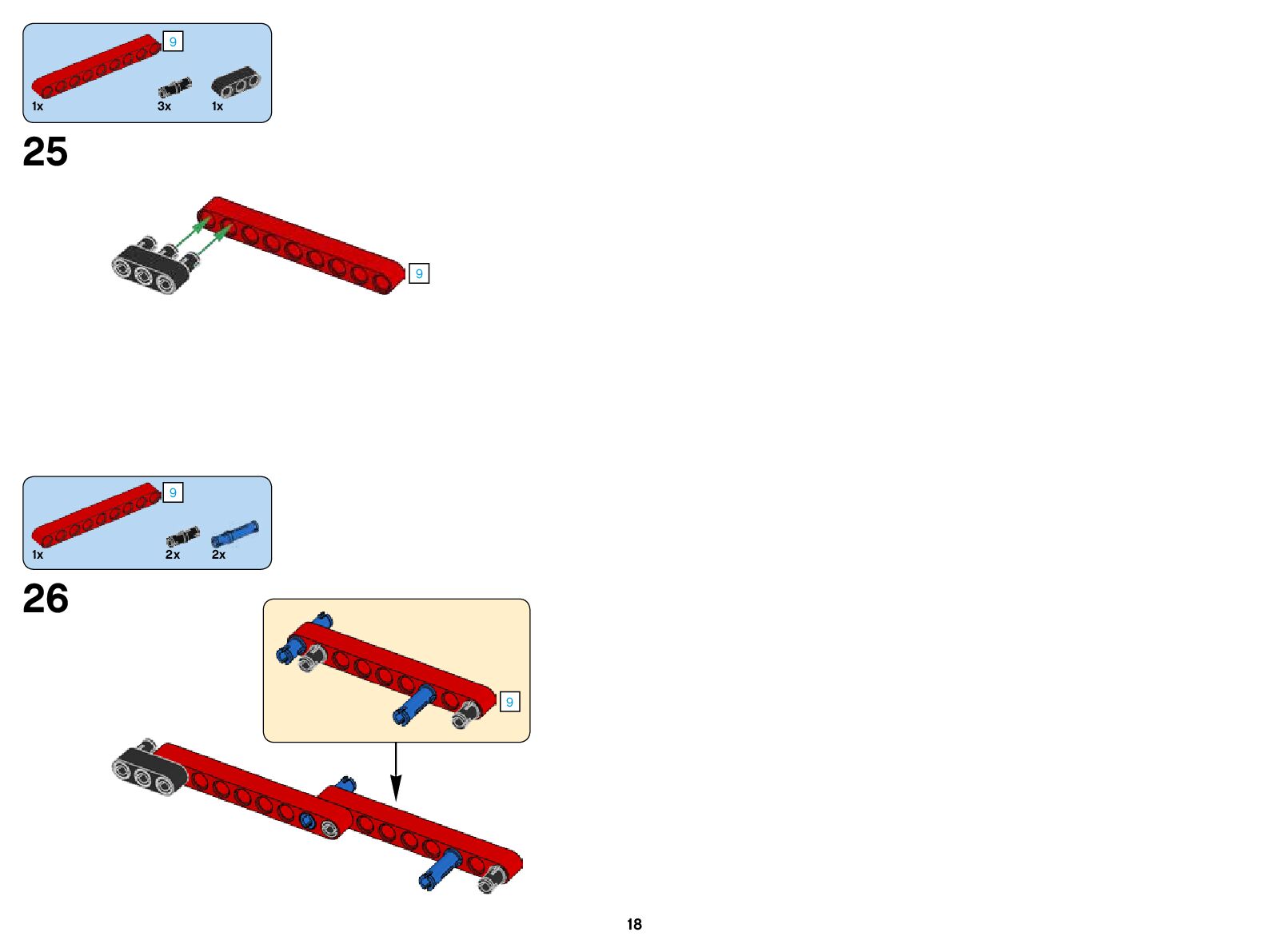 9

1x 3x 1x

25

9

9

1x 2x 2x

26

9

18