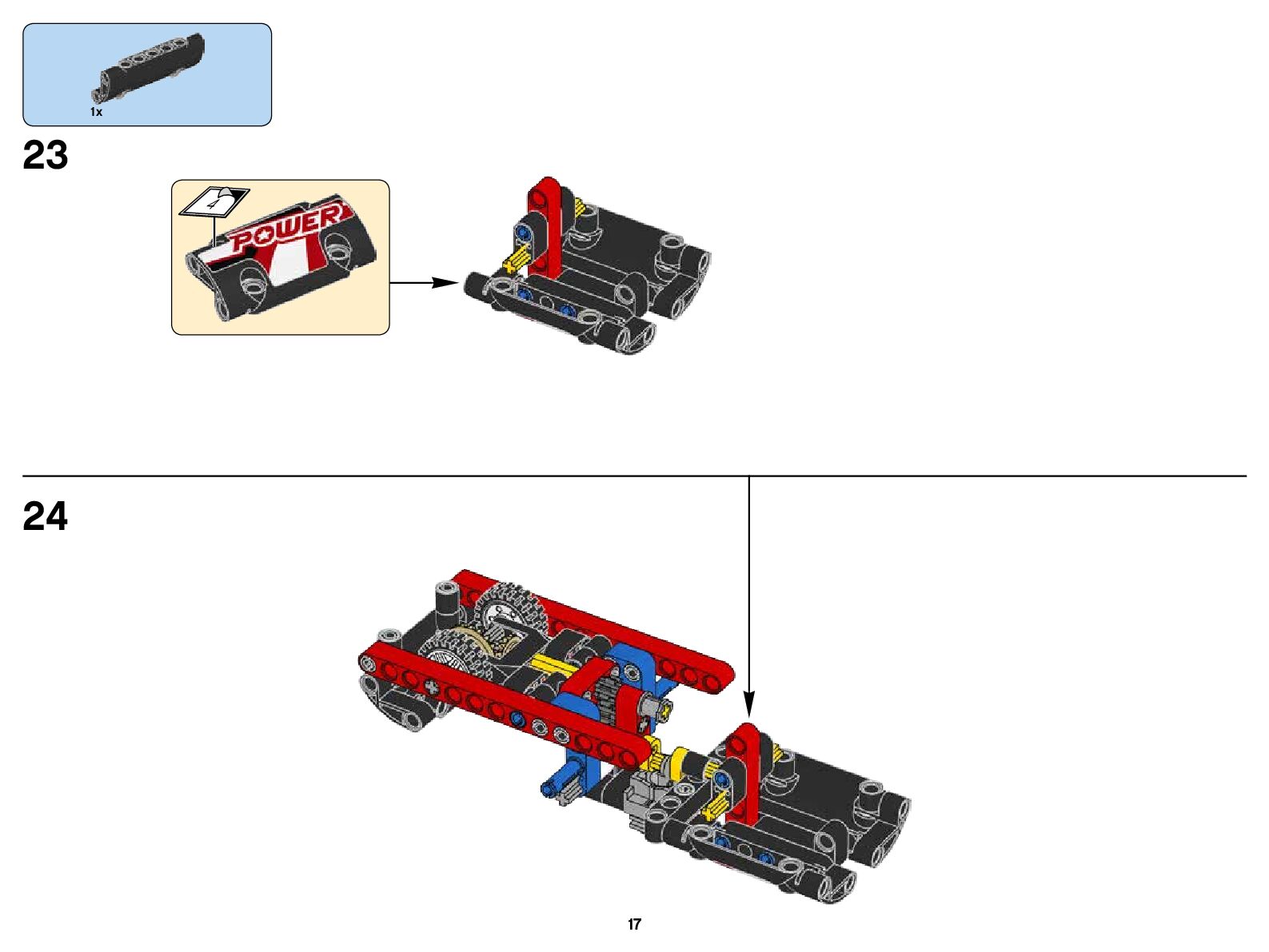 1x

23

4

POWER

24

17