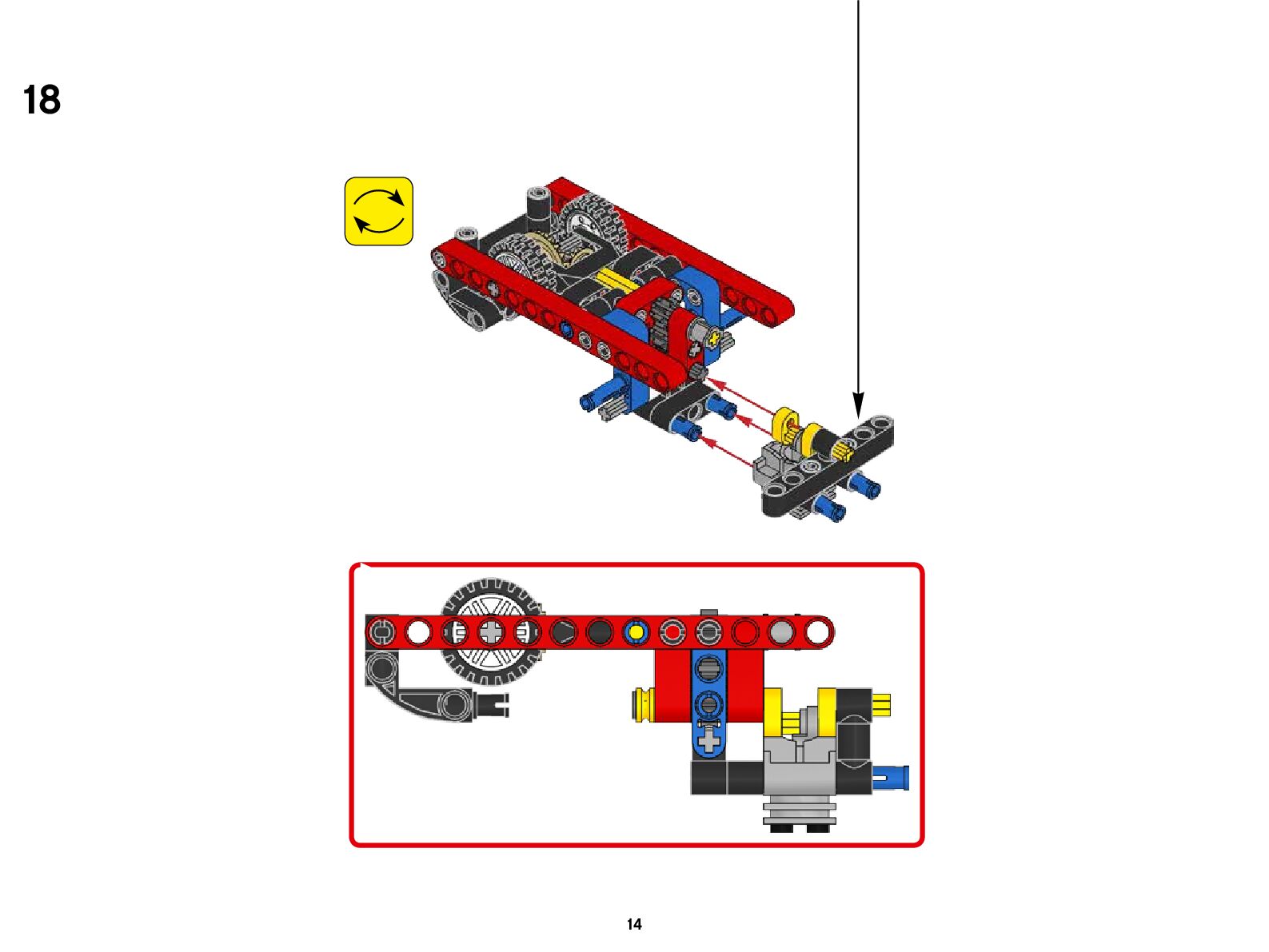 18

14