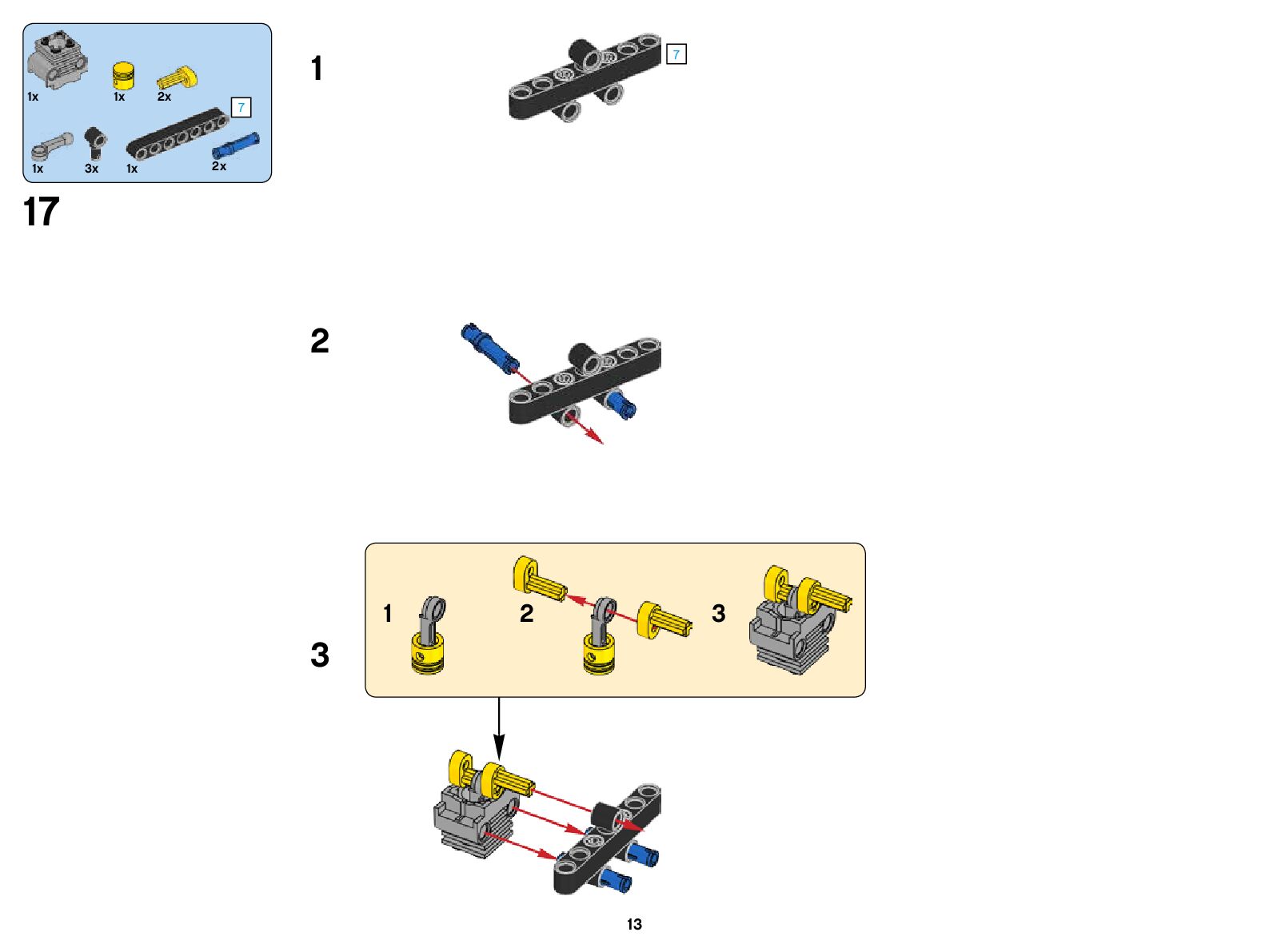 1x
1x
2x
7
1x
3x
1x
2x

17

1
7

2

3
1
2
3

13