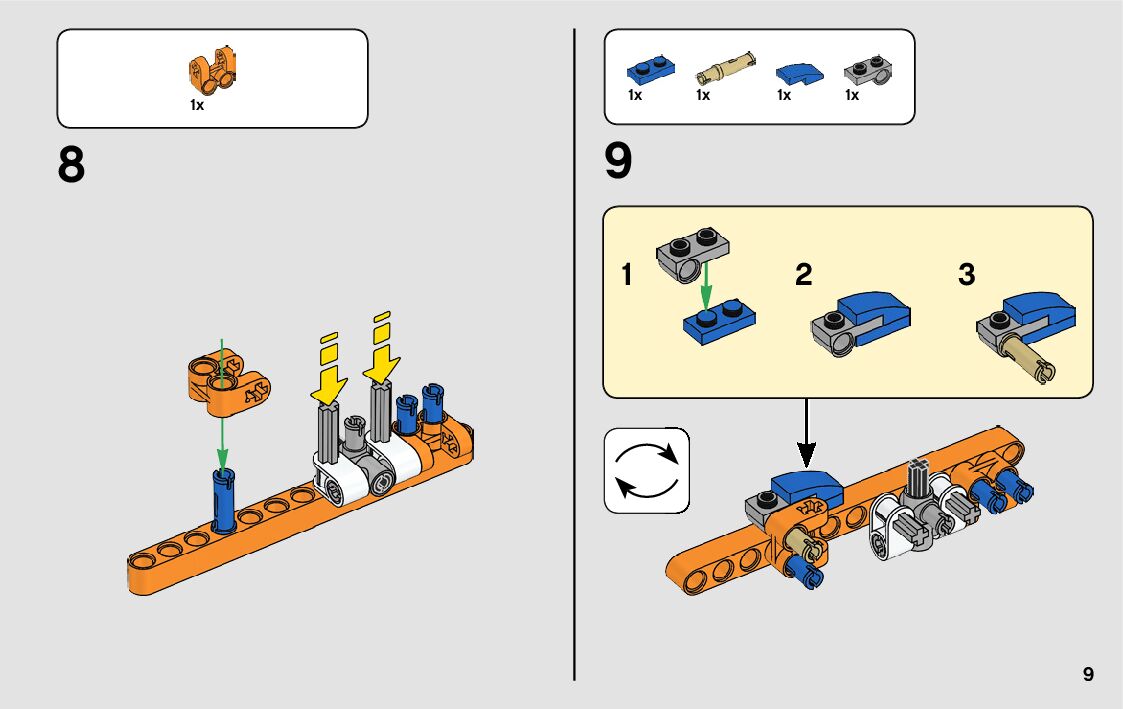 1x

8

1x 1x 1x 1x

9

1

2

3

9