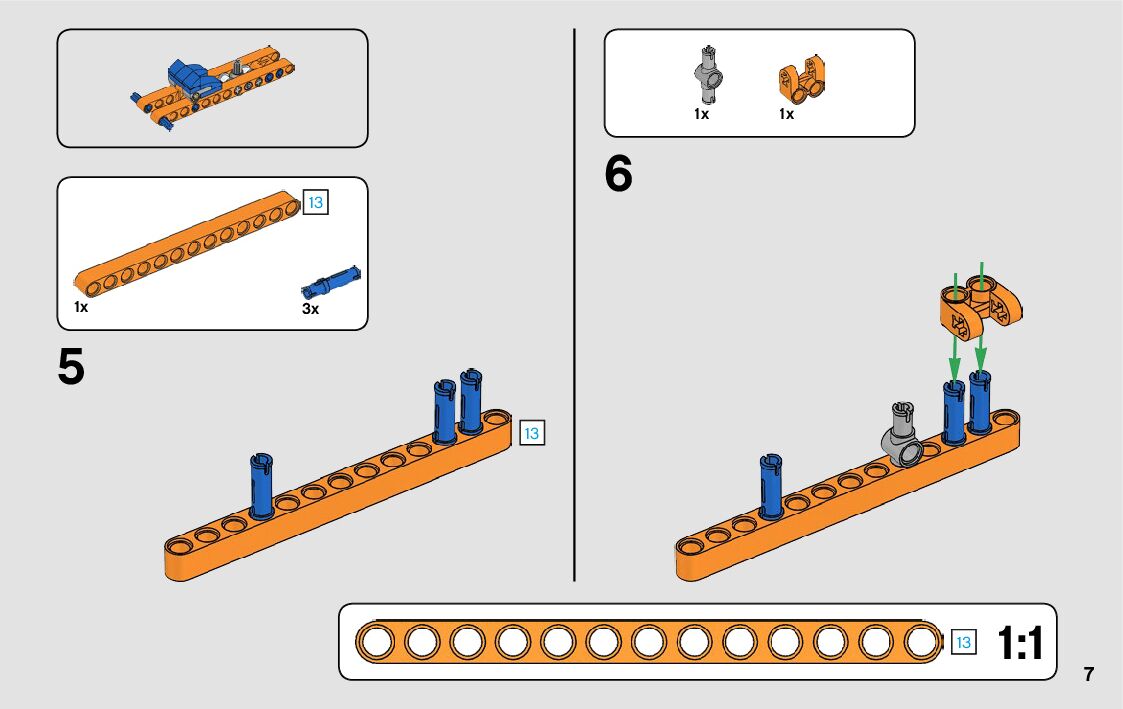 13

1x

3x

5

13

1x 1x

6

13 1:1

7