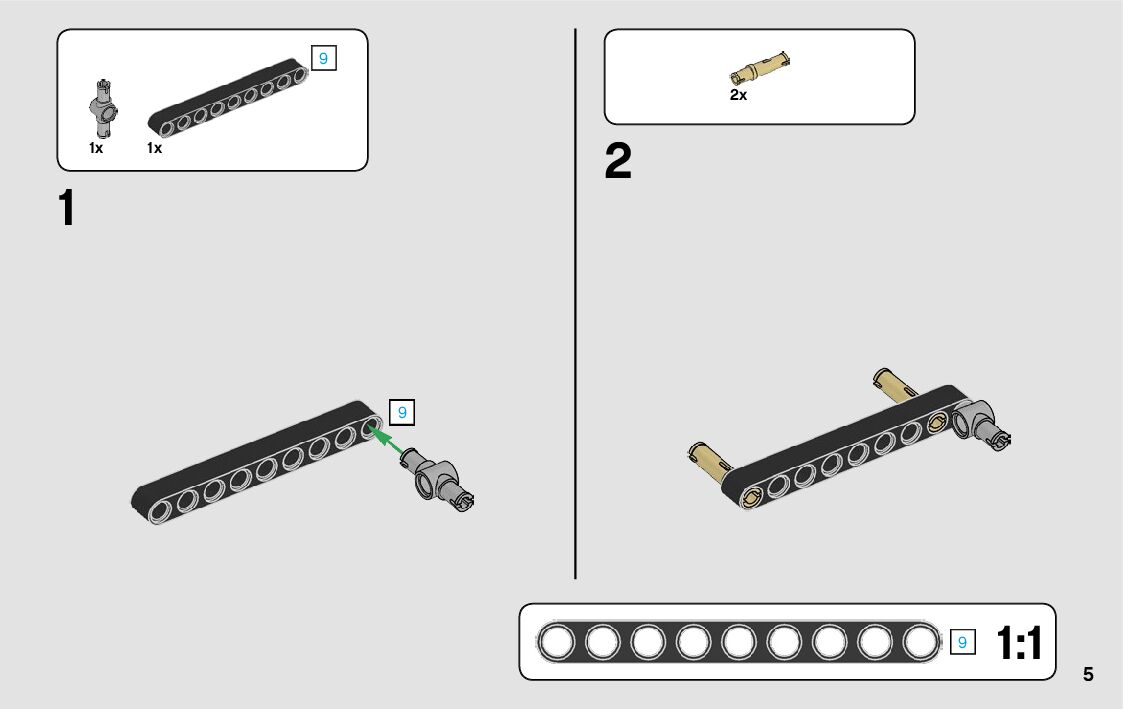 9

1x 1x

1

9

2x

2

9 1:1

5