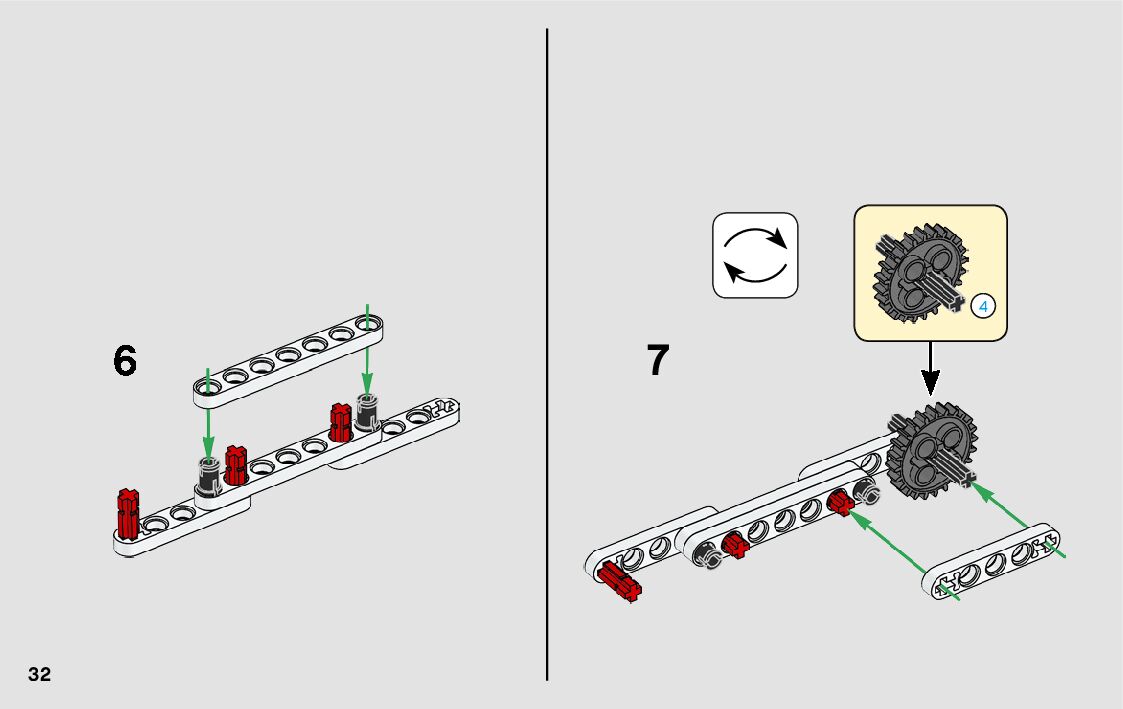 6

7

4

32