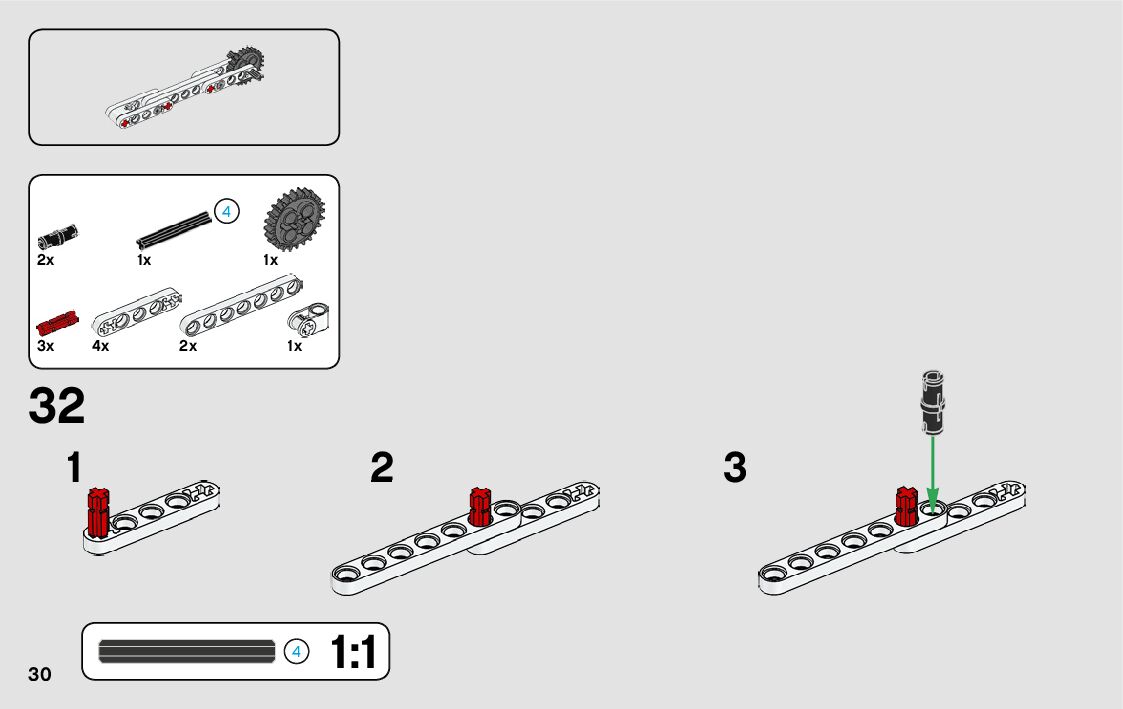 4
2x
1x
1x
3x
4x
2x
1x

32

1

2

3

4 1:1

30