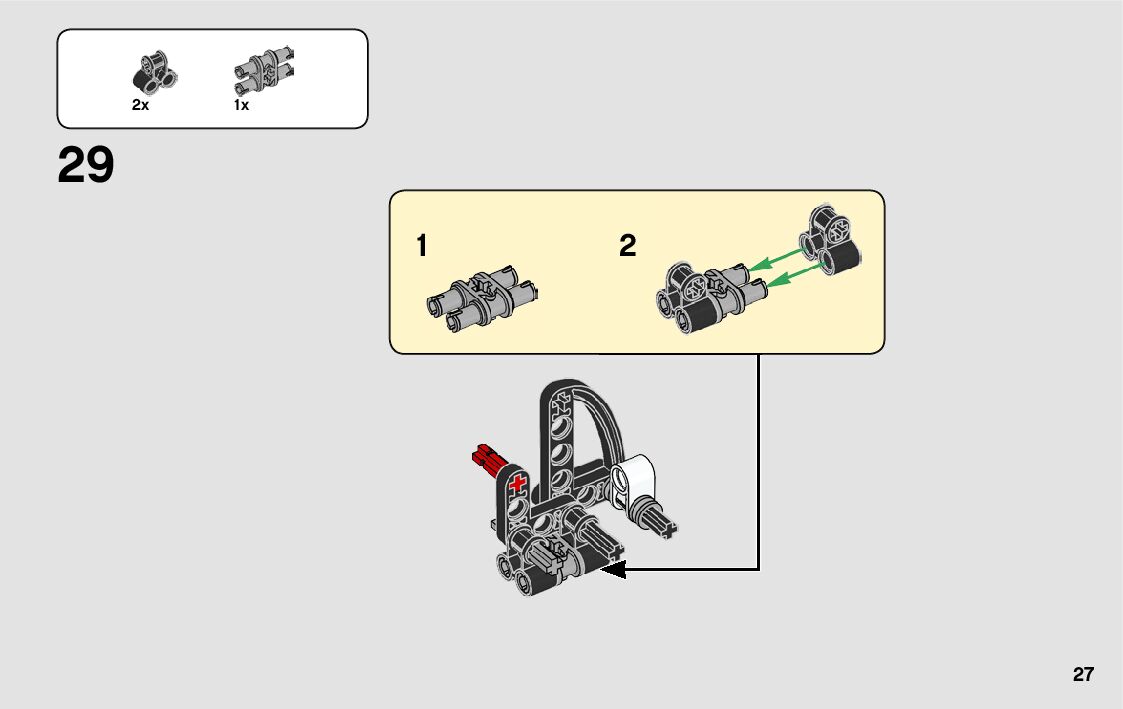 2x 1x

29

1

2

27