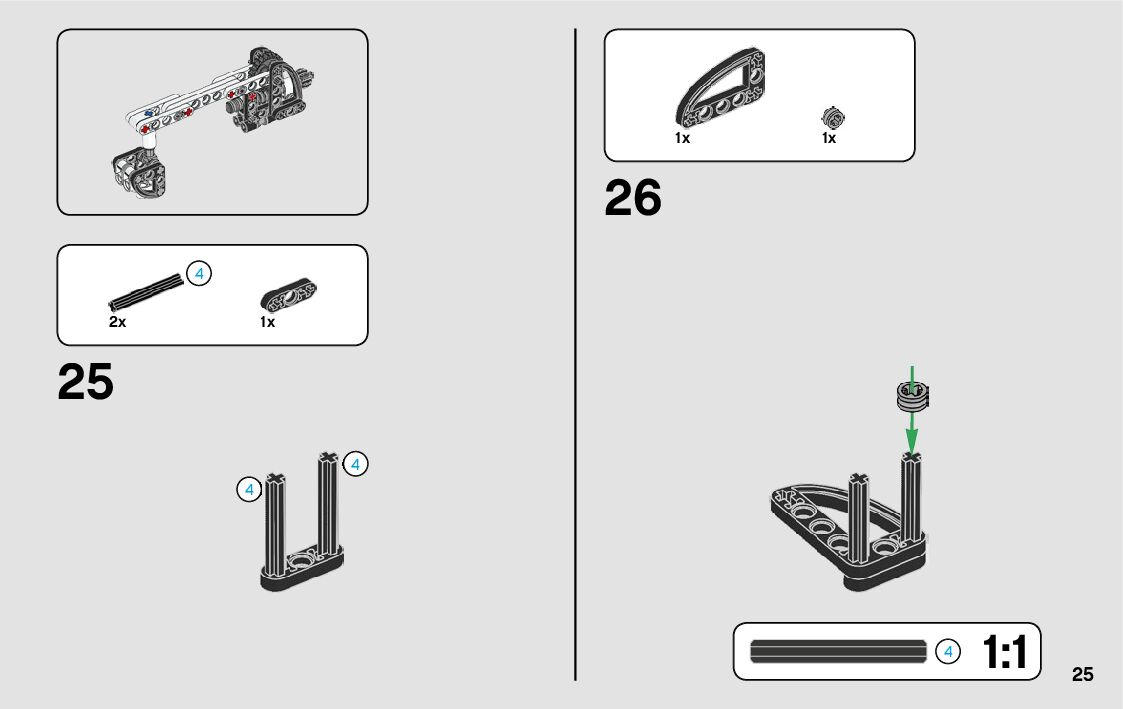 4

2x

1x

25

4

4

1x

1x

26

4

1:1

25