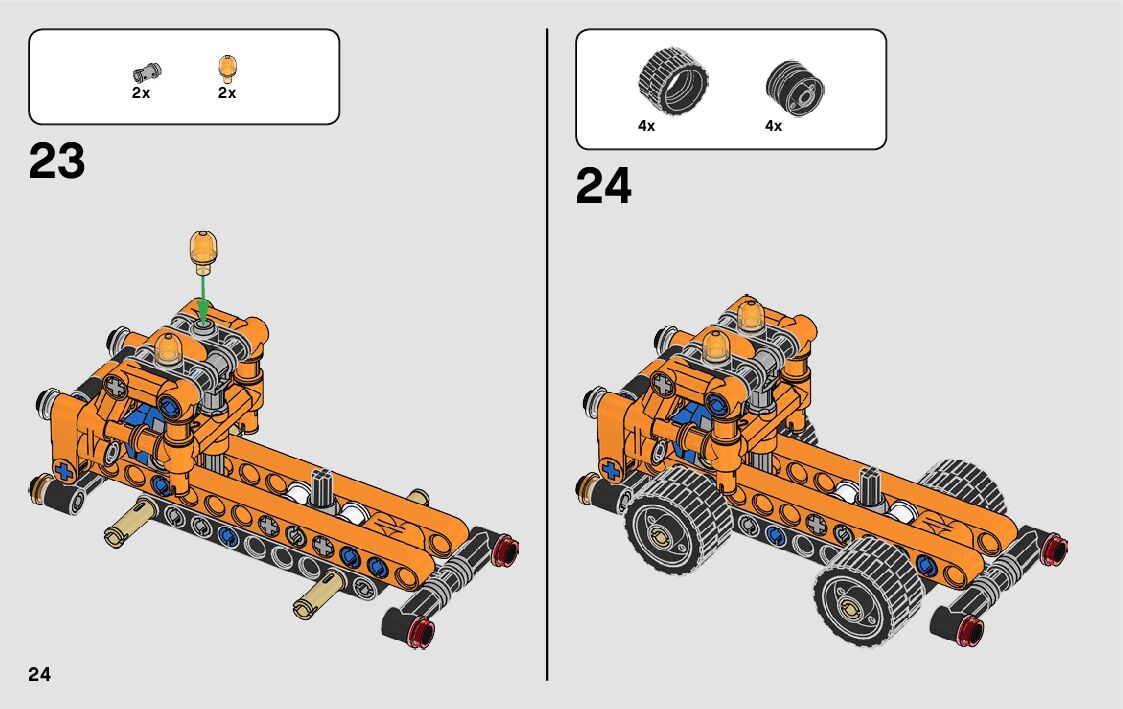 2x 2x

23

4x 4x

24

24