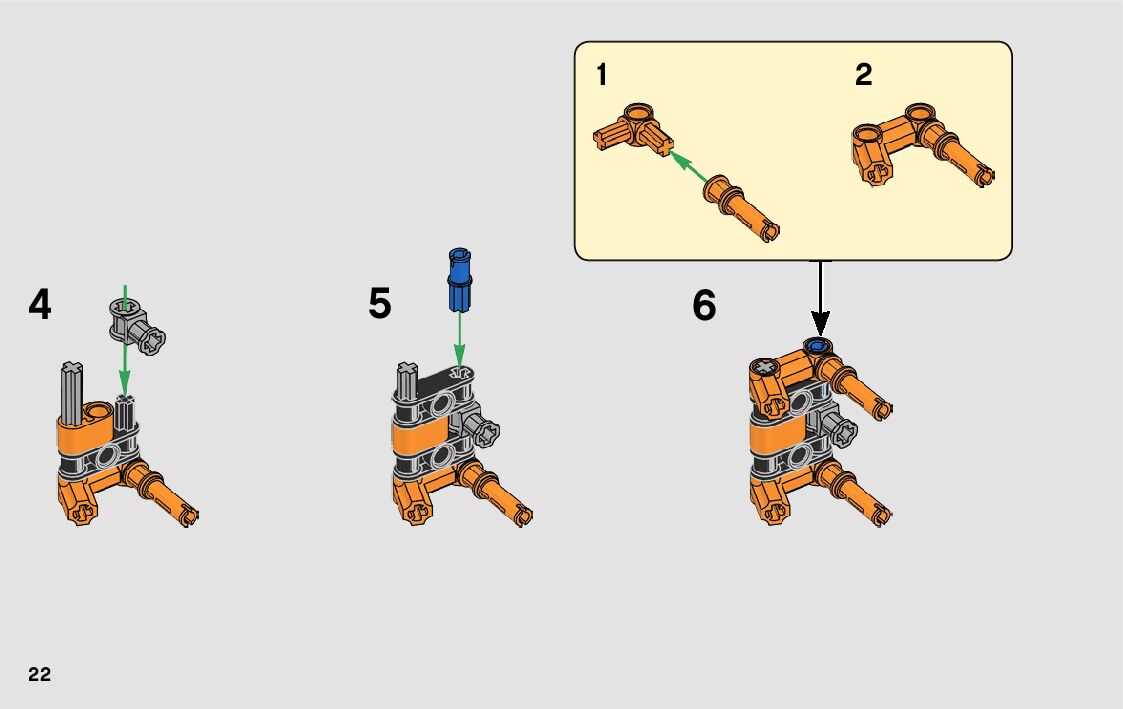 1

2

4

5

6

22