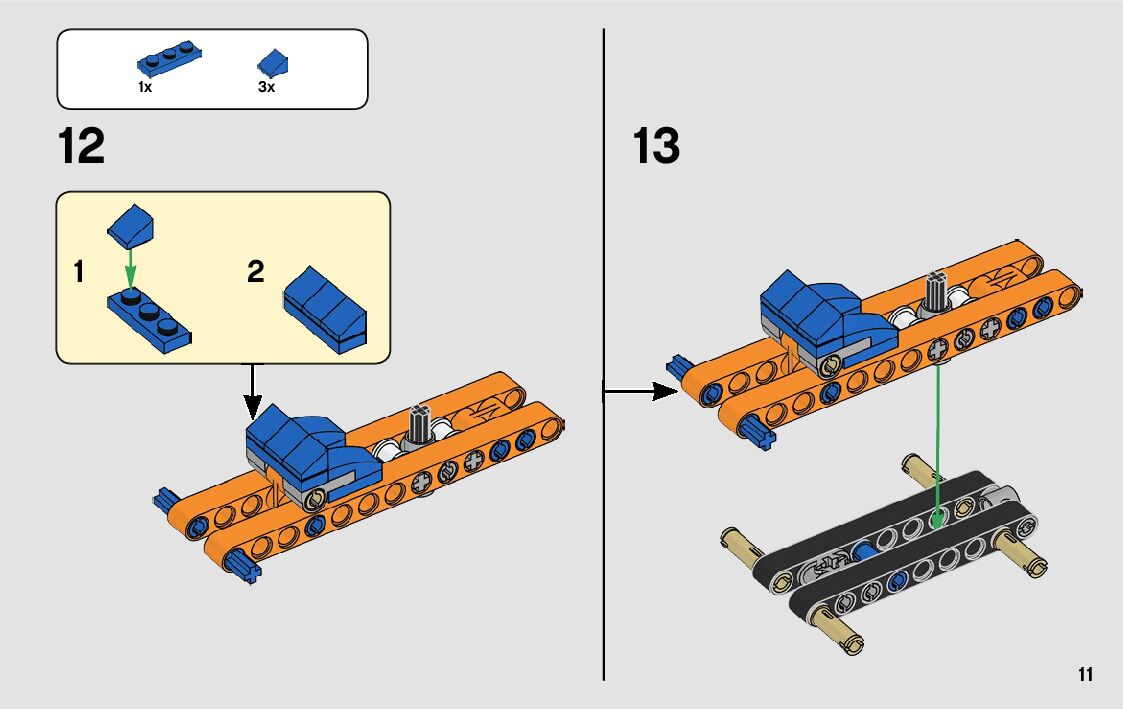 1x 3x

12

1

2

13

11