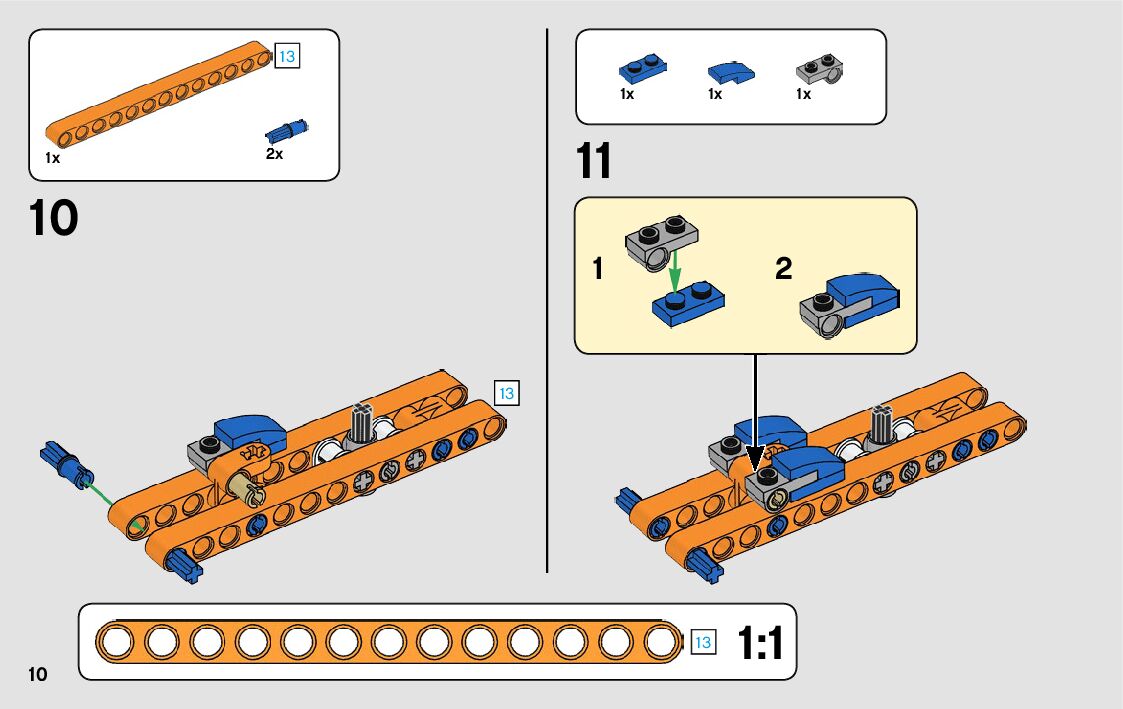 13

1x

2x

10

13

1x 1x 1x

11

1

2

13 1:1

10