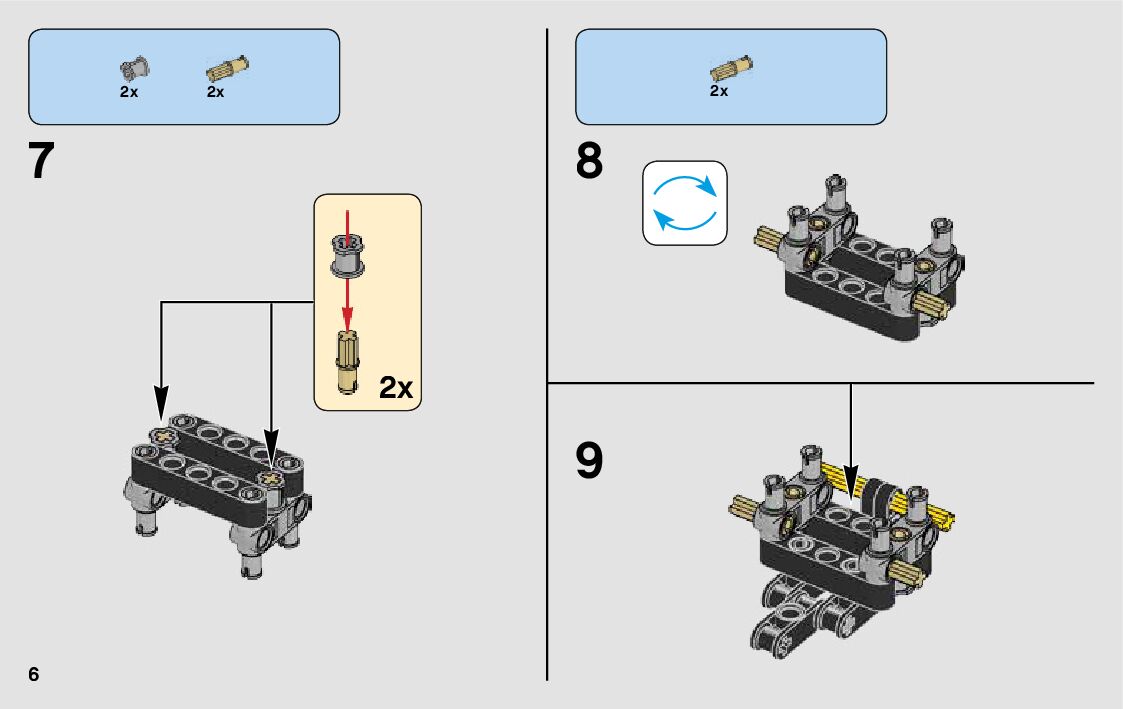 2x
2x

7

2x

2x

8

9

6