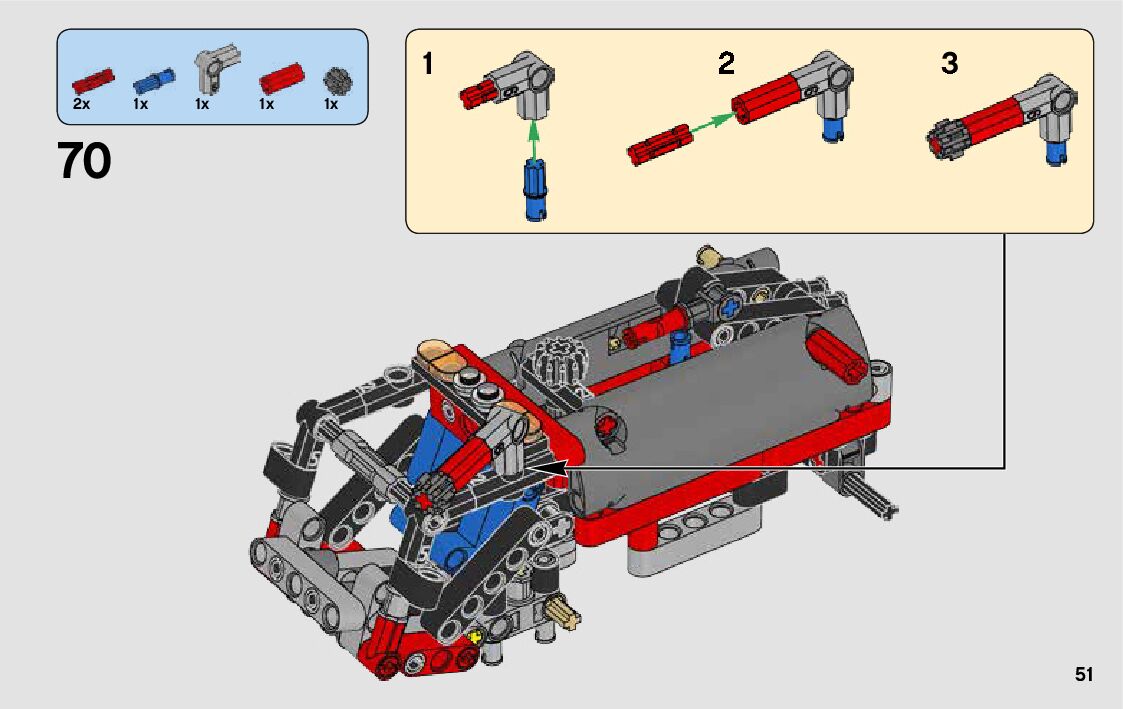 2x 1x 1x 1x 1x

70

1

2

3

51