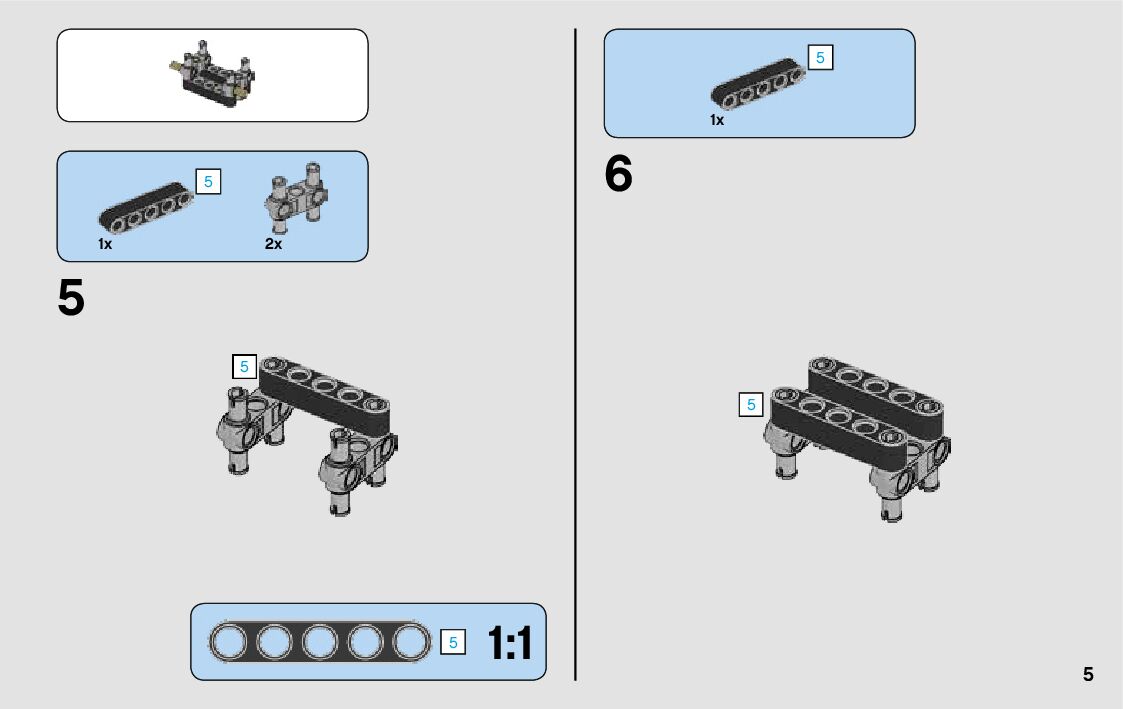 5
1x
2x
5
5
5
1:1
5
1x
6
5
5