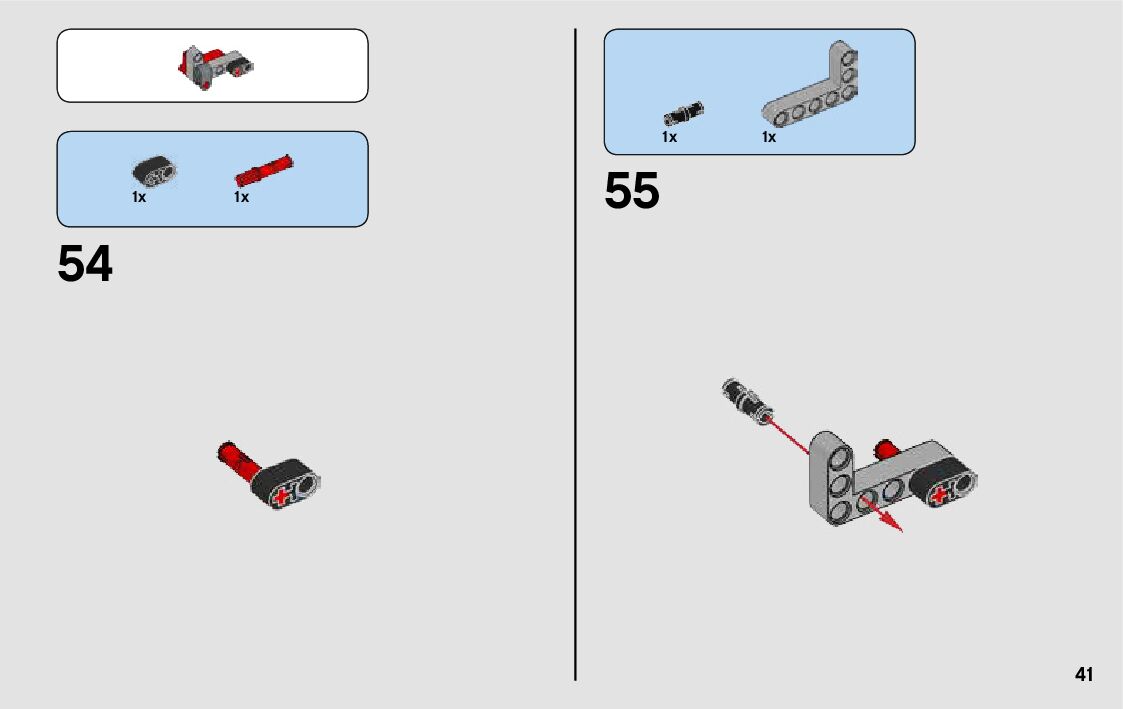 1x
1x

54

1x
1x

55

41