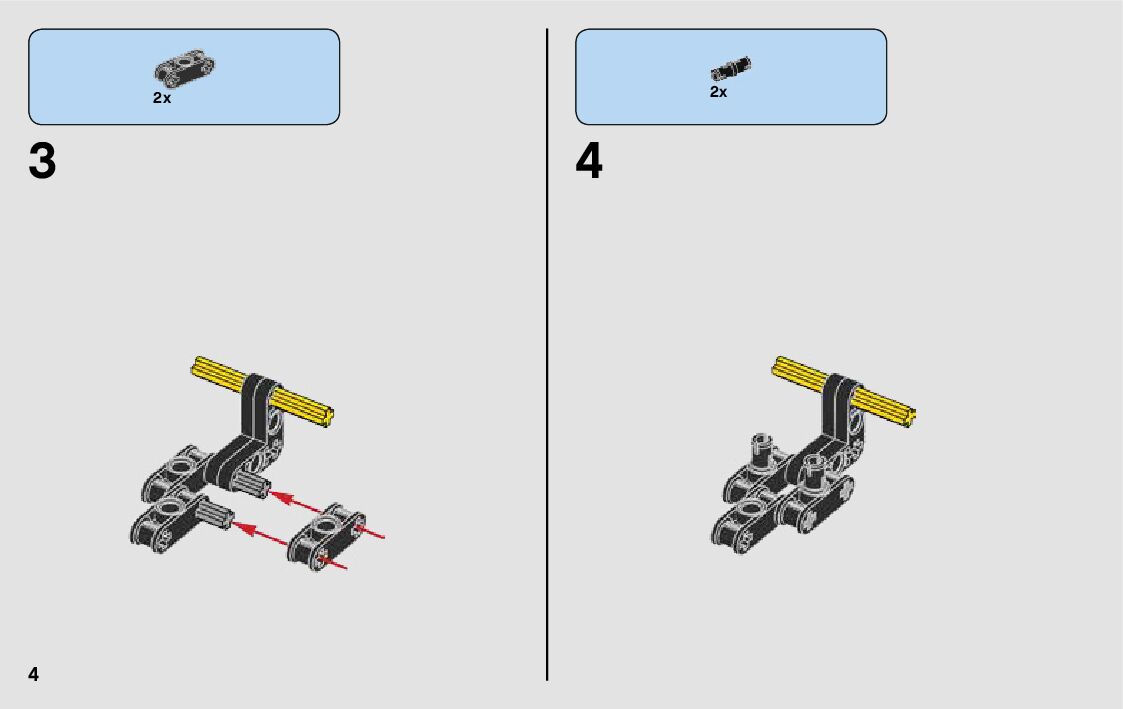 2x

3

2x

4

4