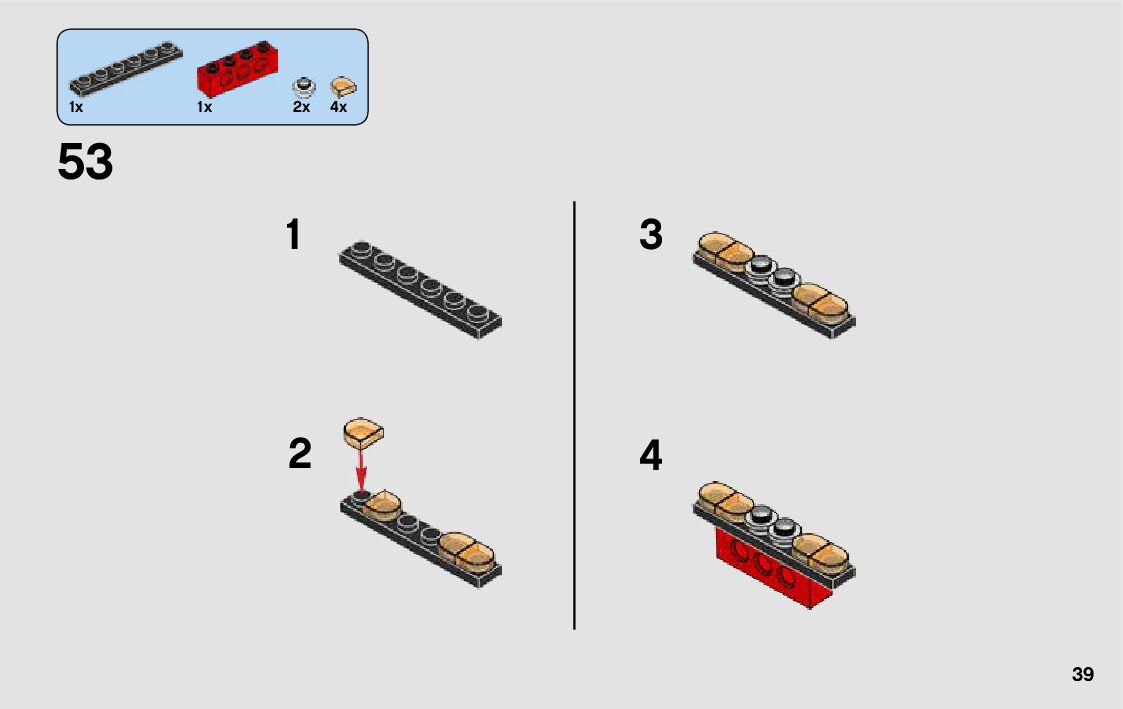 1x 1x 2x 4x

53

1

2

3

4

39