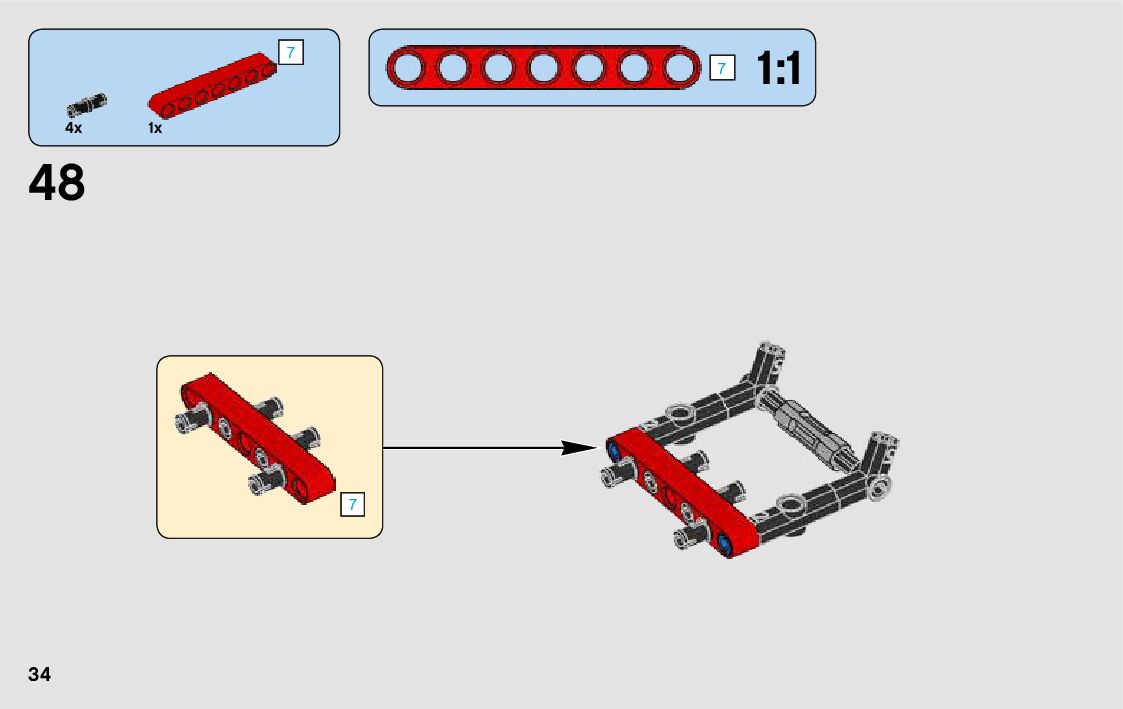 7
4x
1x
7
1:1
48
7
34