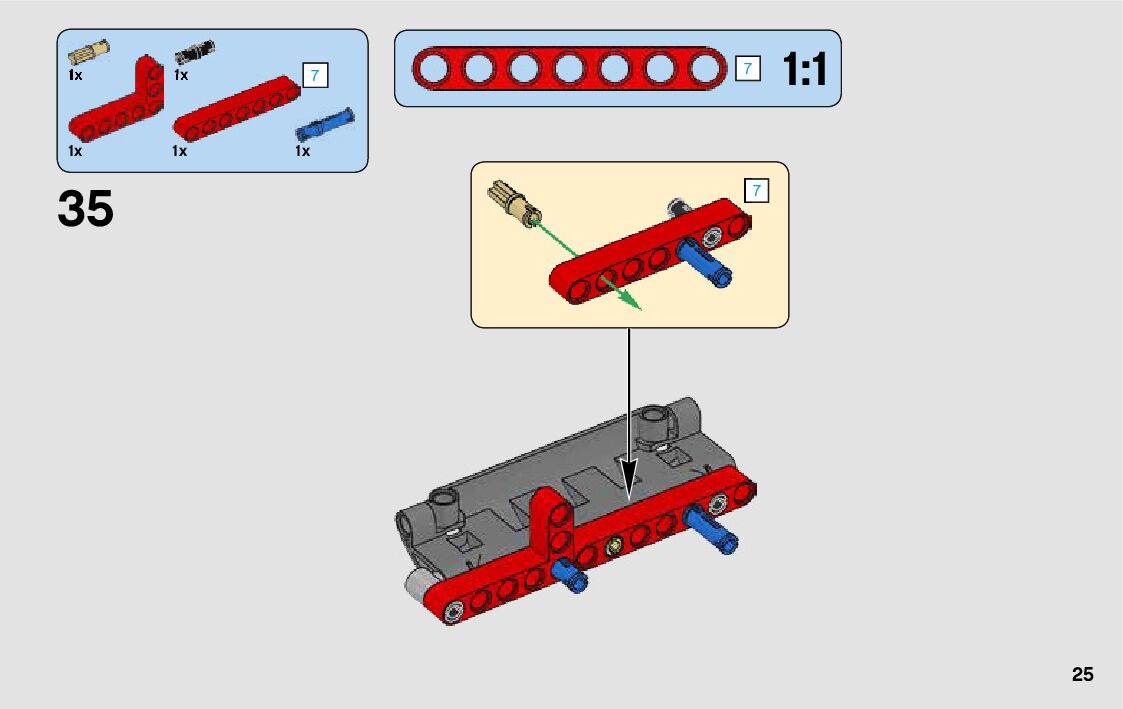 1x
1x
7
1x
1x
1x

7
1:1

35

7

25