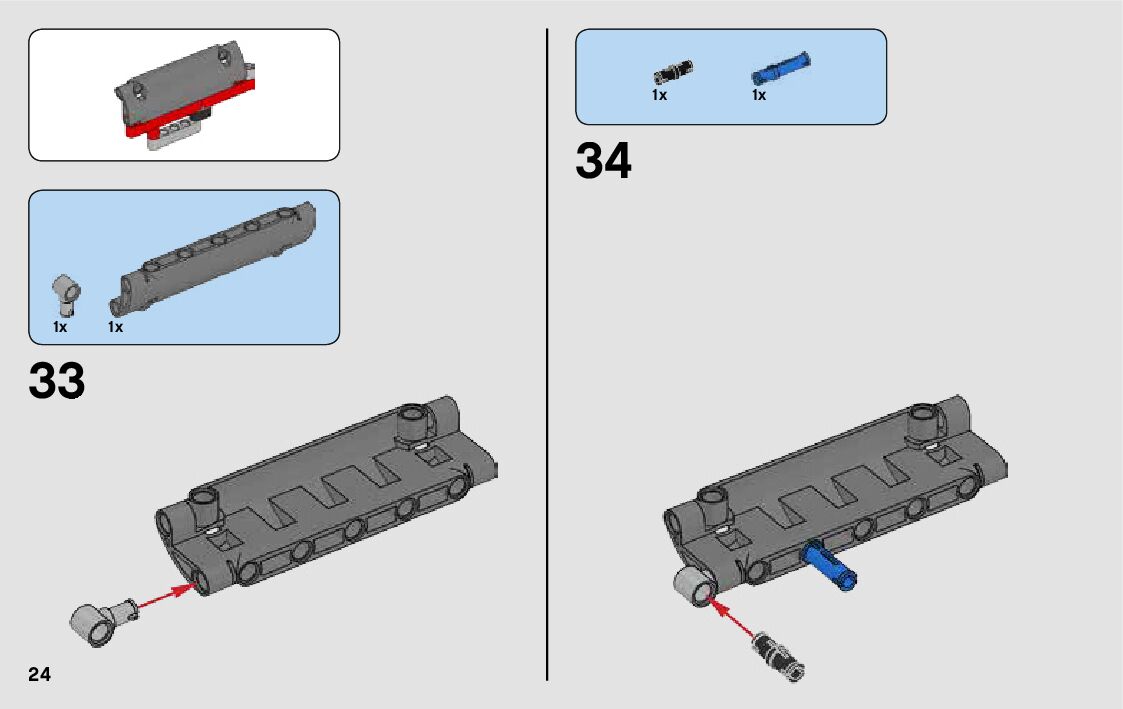 1x 1x

33

24

1x 1x

34