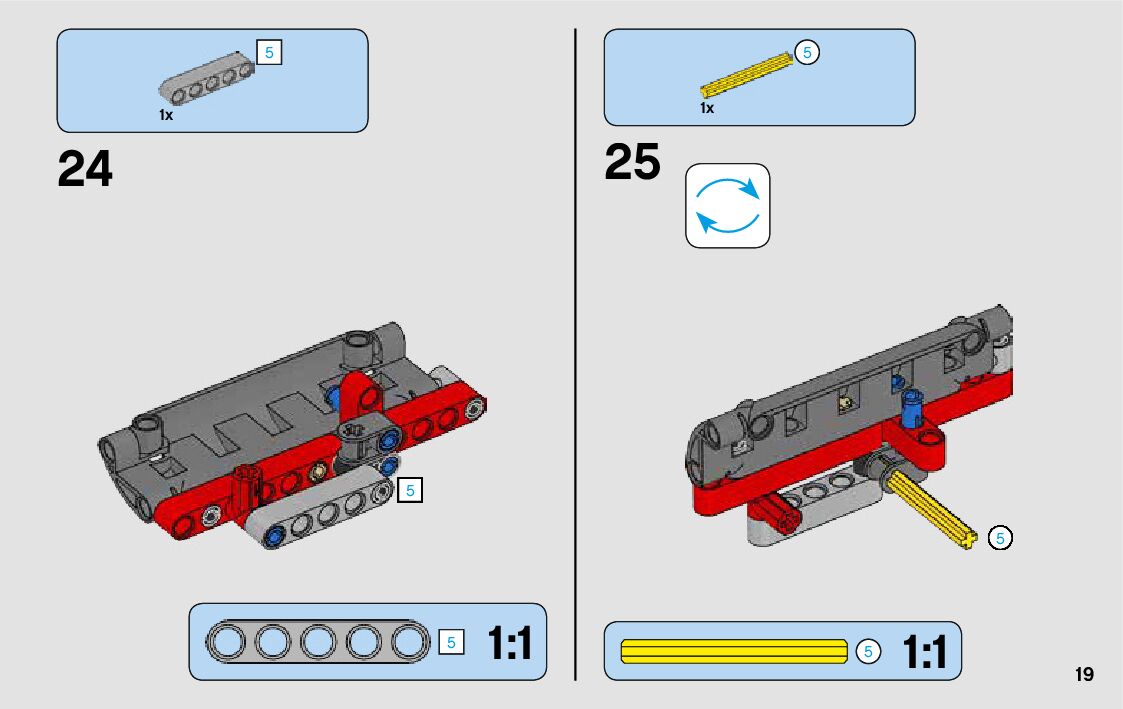 5
1x
24
5
5
1:1

5
1x
25
5
5
1:1

19