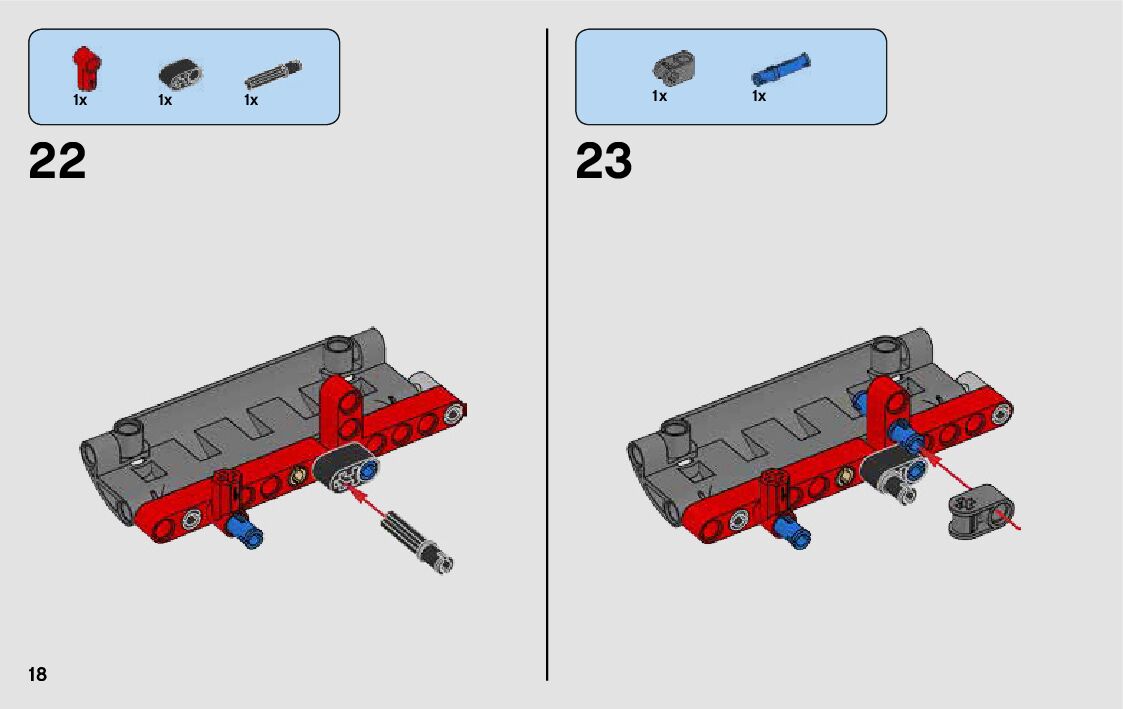 1x 1x 1x

22

1x 1x

23

18