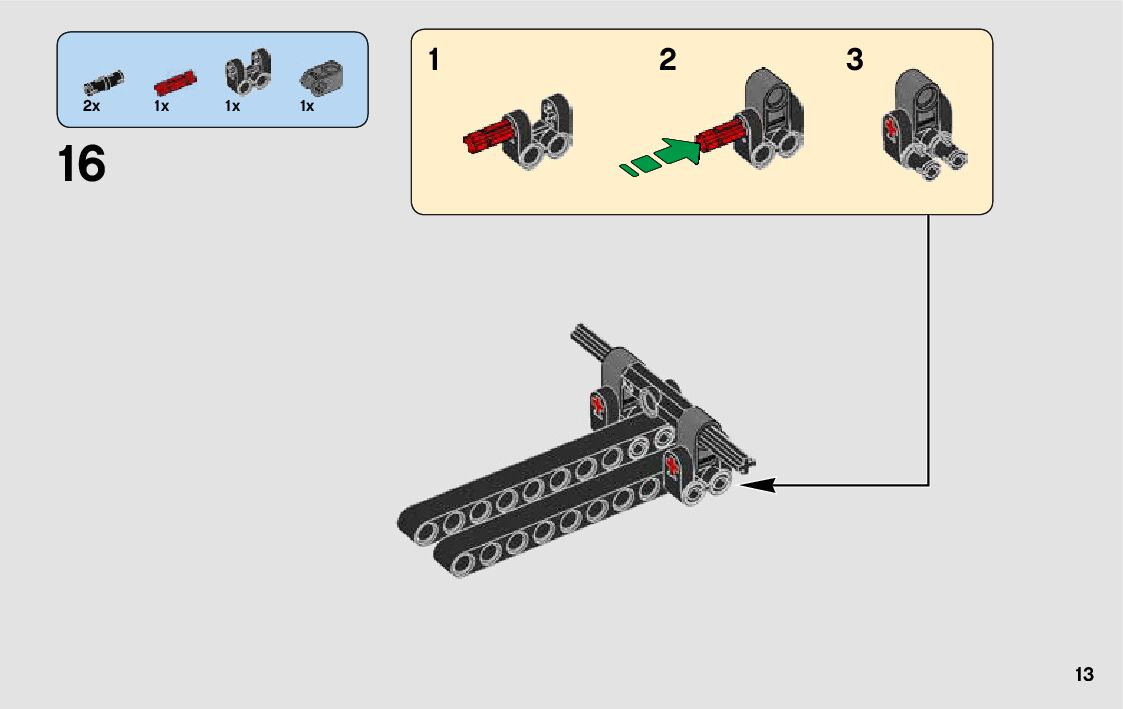 2x 1x 1x 1x

16

1

2

3

13